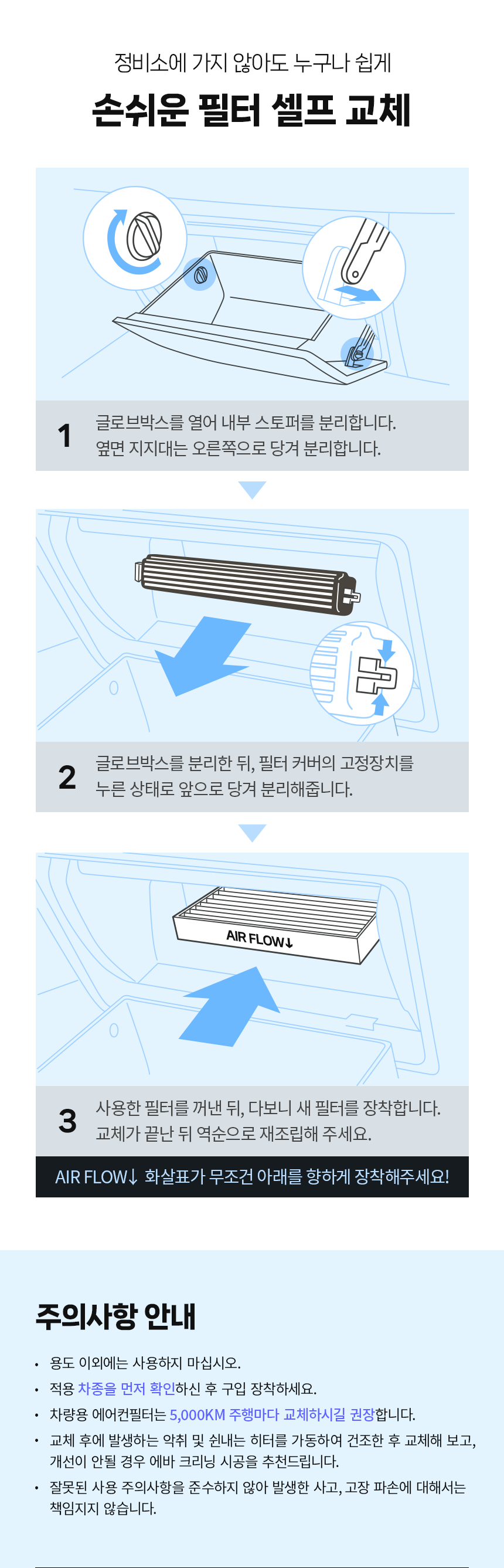 정비소에 가지 않아도 누구나 쉽게

손쉬운 필터 셀프 교체

1 글로브박스를 열어 내부 스토퍼를 분리합니다.
옆면 지지대는 오른쪽으로 당겨 분리합니다.

2 글로브박스를 분리한 뒤, 필터 커버의 고정장치를 누른 상태로 앞으로 당겨 분리해줍니다.

AIR FLOW↓

3 사용한 필터를 꺼낸 뒤, 다보니 새 필터를 장착합니다.
교체가 끝난 뒤 역순으로 재조립해 주세요.

AIR FLOW↓ 화살표가 무조건 아래를 향하게 장착해주세요!

주의사항 안내

• 용도 이외에는 사용하지 마십시오.
• 적용 차종을 먼저 확인하신 후 구입 장착하세요.
• 차량용 에어컨필터는 5,000KM 주행마다 교체하시길 권장합니다.
• 교체 후에 발생하는 악취 및 쉰내는 히터를 가동하여 건조한 후 교체해 보고, 개선이 안될 경우 에바 크리닝 시공을 추천드립니다.
• 잘못된 사용 주의사항을 준수하지 않아 발생한 사고, 고장 파손에 대해서는 책임지지 않습니다.