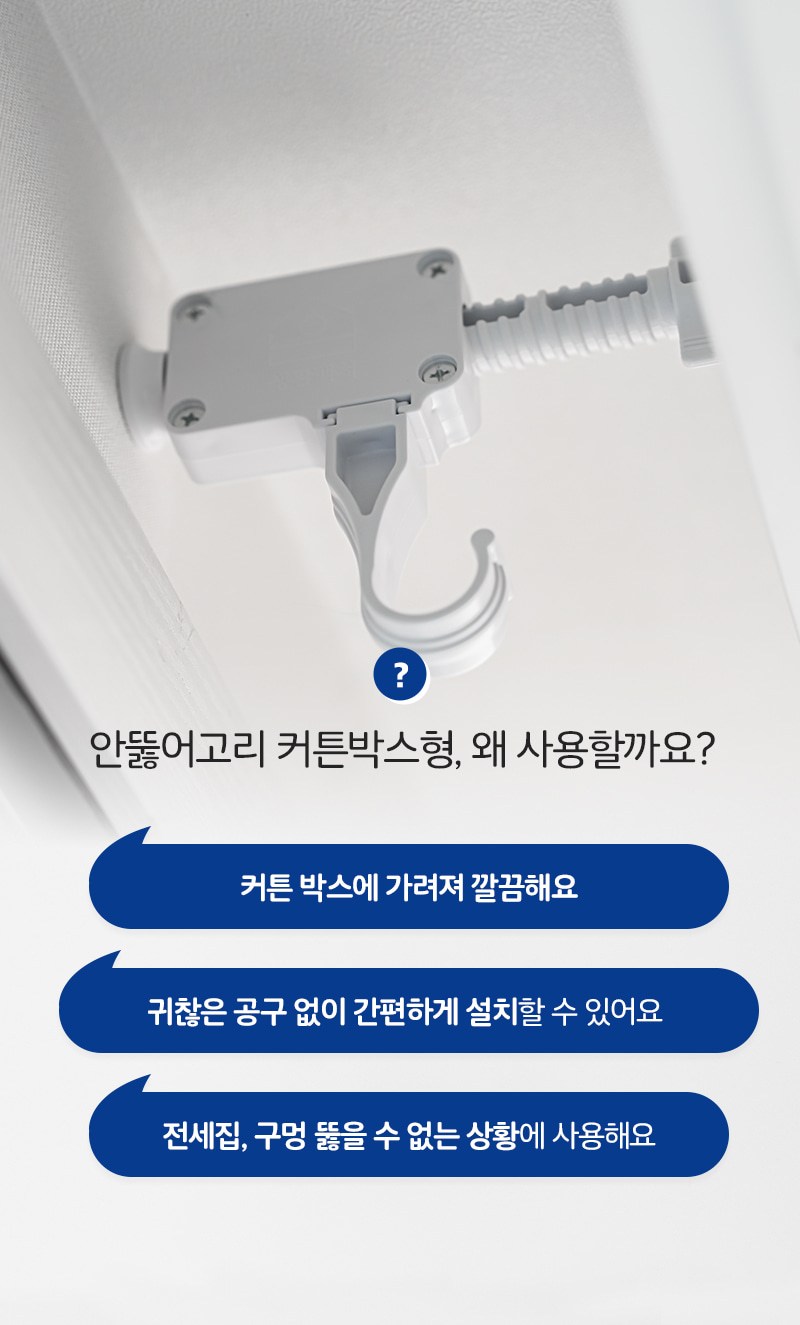 ?

안뚫어고리 커튼박스형, 왜 사용할까요?

커튼 박스에 가려져 깔끔해요

귀찮은 공구 없이 간편하게 설치할 수 있어요

전세집, 구멍 뚫을 수 없는 상황에 사용해요