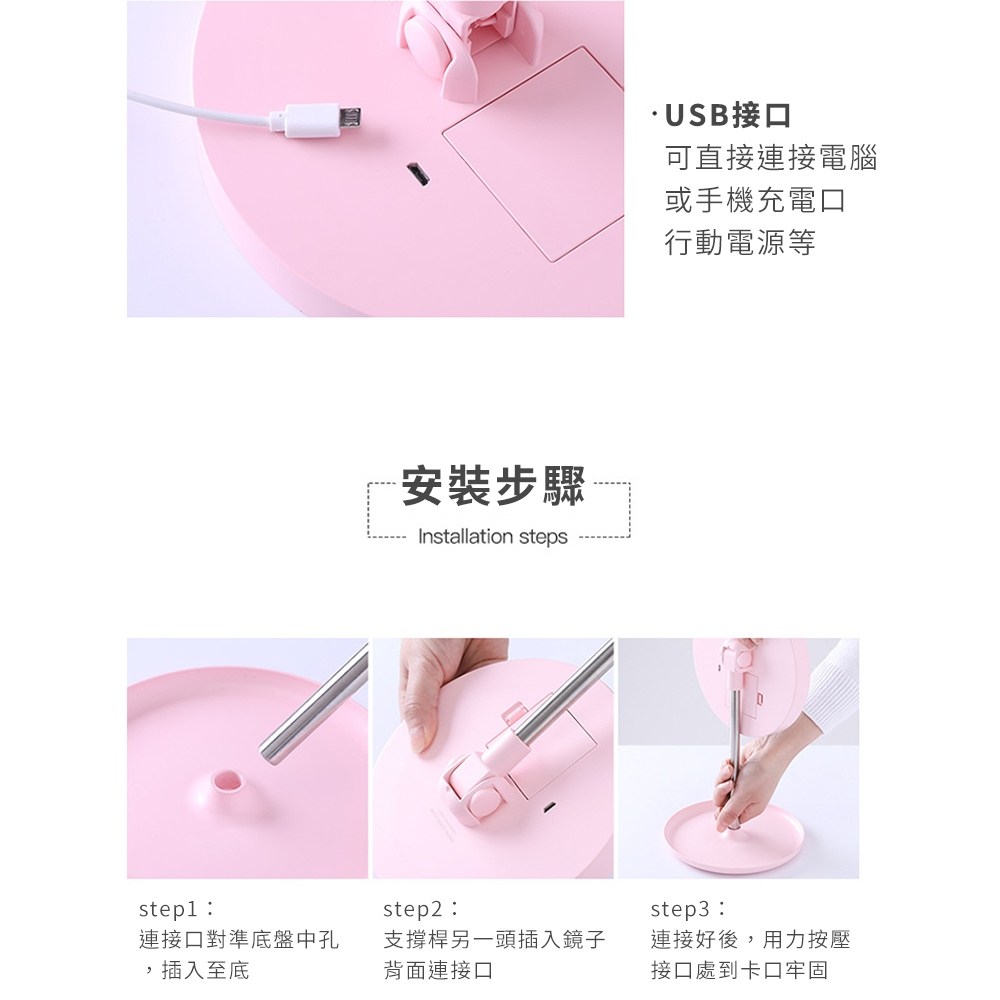 ·USB接口
可直接連接電腦
或手機充電口
行動電源等

安裝步驟
Installation steps

step1：
連接口對準底盤中孔，插入至底

step2：
支撐桿另一頭插入鏡子背面連接口

step3：
連接好後，用力按壓接口處到卡口牢固