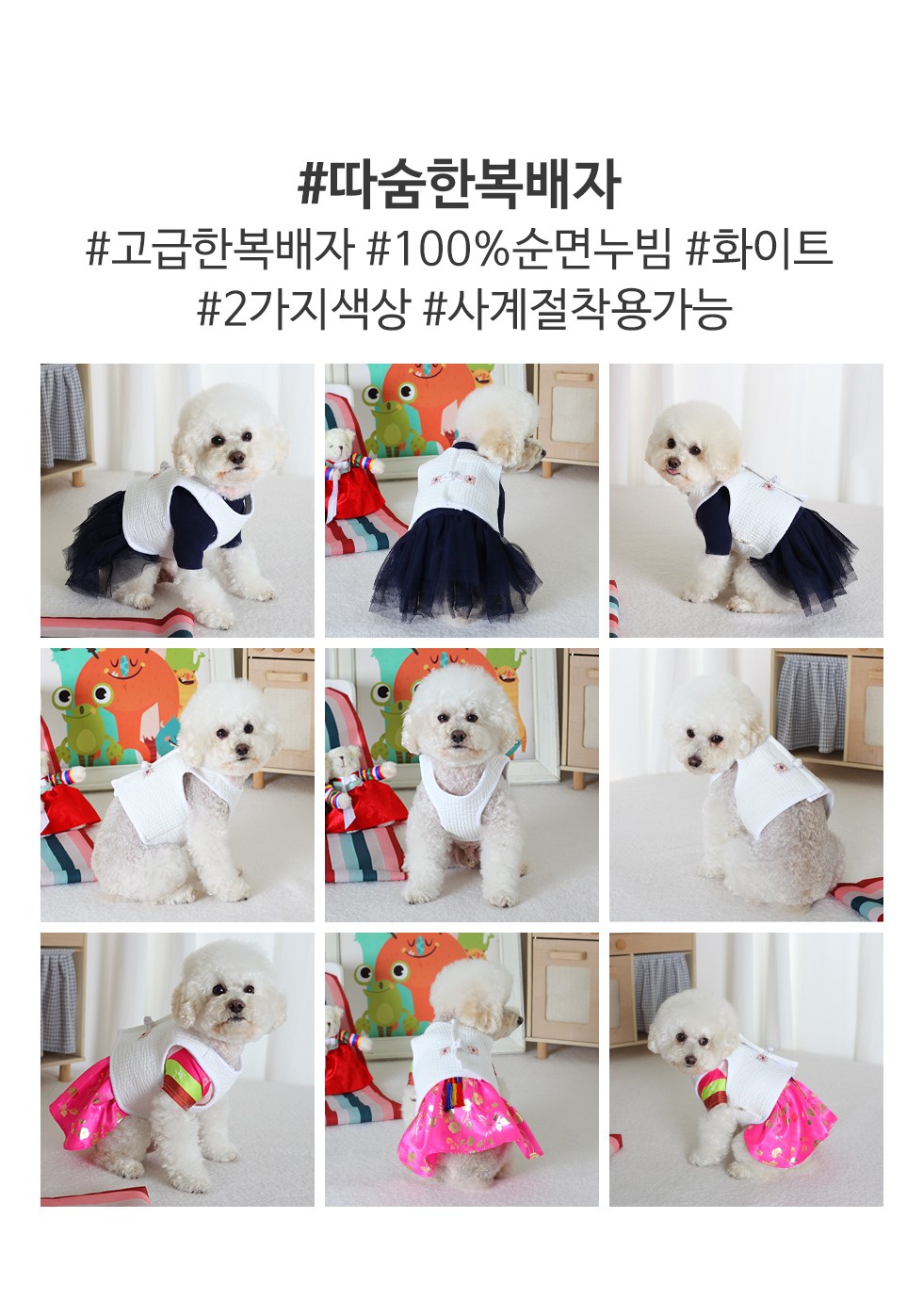 #따숨한복배자

#고급한복배자 #100%순면누빔 #화이트
#2가지색상 #사계절착용가능