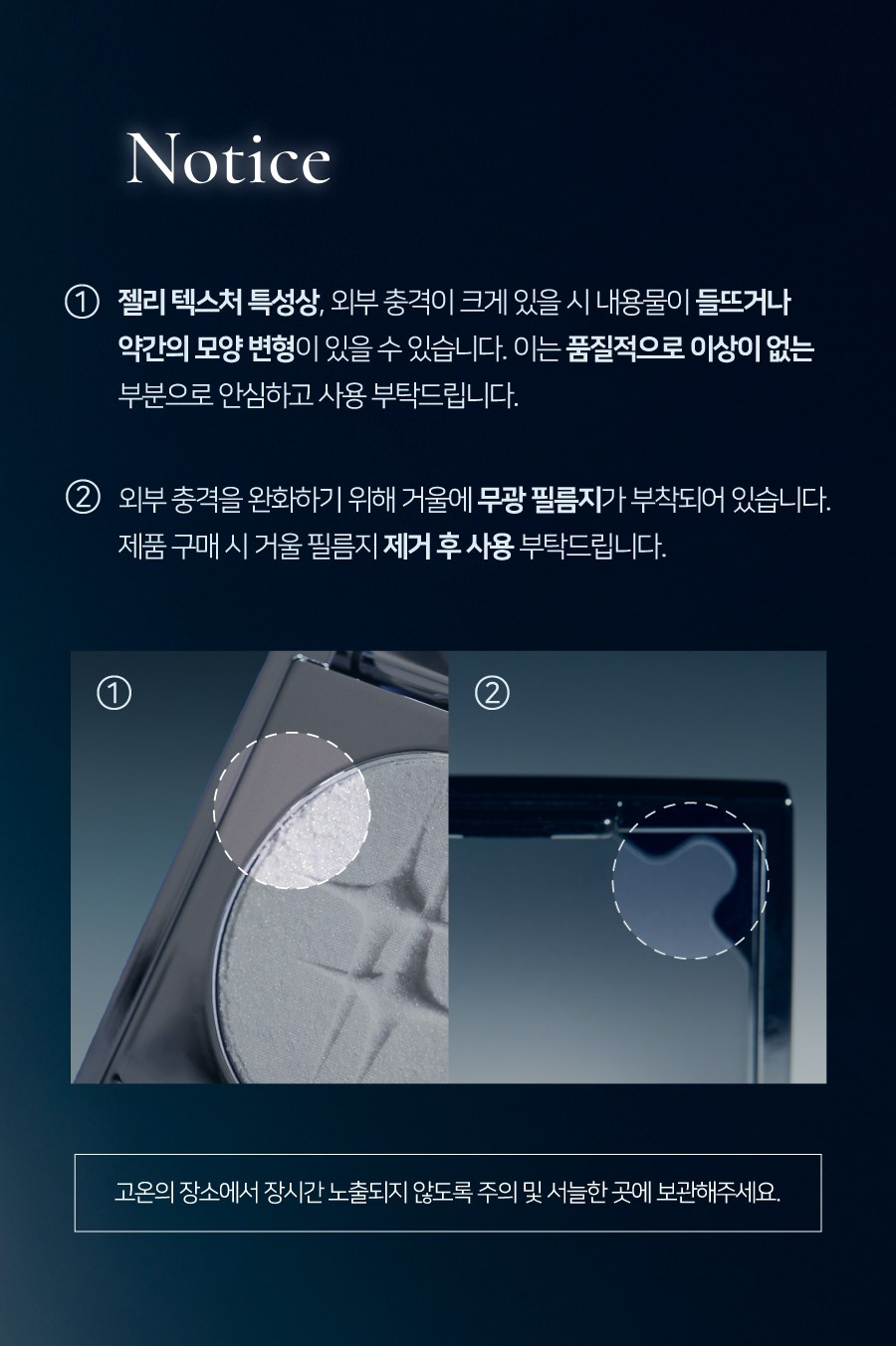 Notice

① 젤리 텍스처 특성상, 외부 충격이 크게 있을 시 내용물이 들뜨거나 약간의 모양 변형이 있을 수 있습니다. 이는 품질적으로 이상이 없는 부분으로 안심하고 사용 부탁드립니다.

② 외부 충격을 완화하기 위해 거울에 무광 필름지가 부착되어 있습니다. 제품 구매 시 거울 필름지 제거 후 사용 부탁드립니다.

①

②

고온의 장소에서 장시간 노출되지 않도록 주의 및 서늘한 곳에 보관해주세요.