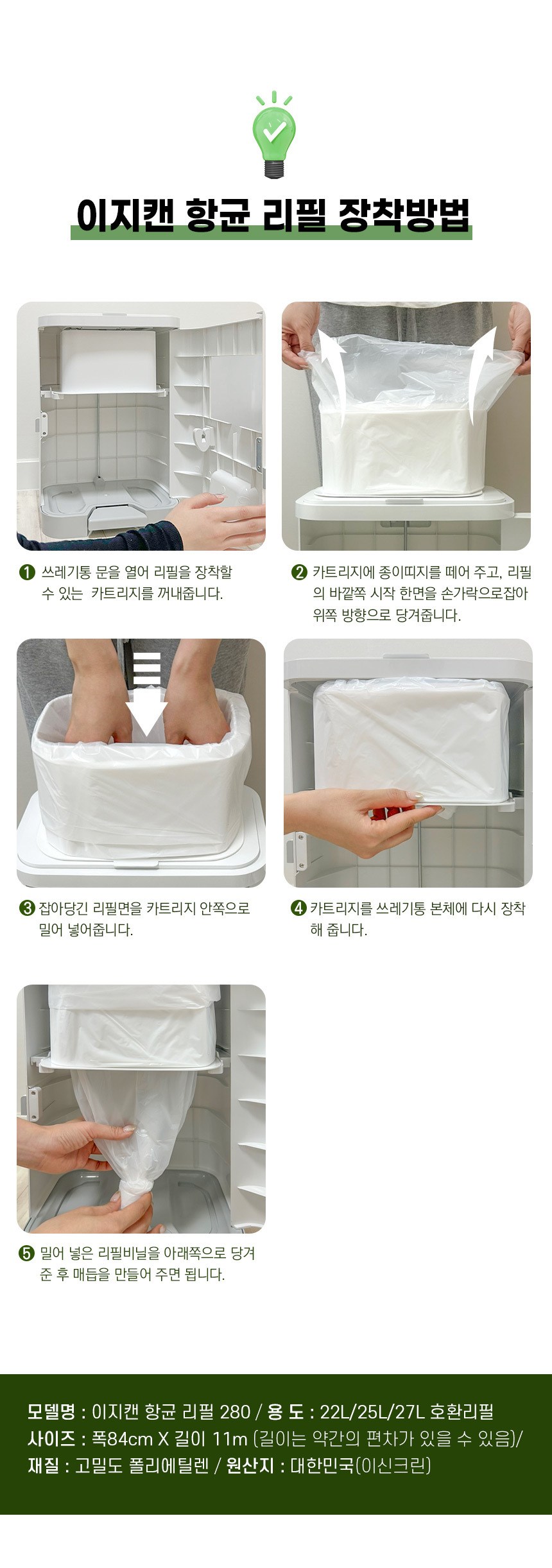 이지캔 항균 리필 장착방법

❶ 쓰레기통 문을 열어 리필을 장착할 수 있는 카트리지를 꺼내줍니다.

❷ 카트리지에 종이띠지를 떼어 주고, 리필의 바깥쪽 시작 한면을 손가락으로잡아 위쪽 방향으로 당겨줍니다.

❸ 잡아당긴 리필면을 카트리지 안쪽으로 밀어 넣어줍니다.

❹ 카트리지를 쓰레기통 본체에 다시 장착해 줍니다.

❺ 밀어 넣은 리필비닐을 아래쪽으로 당겨준 후 매듭을 만들어 주면 됩니다.

모델명 : 이지캔 항균 리필 280 / 용 도 : 22L/25L/27L 호환리필
사이즈 : 폭84cm X 길이 11m (길이는 약간의 편차가 있을 수 있음)/
재질 : 고밀도 폴리에틸렌 / 원산지 : 대한민국(이신크린)