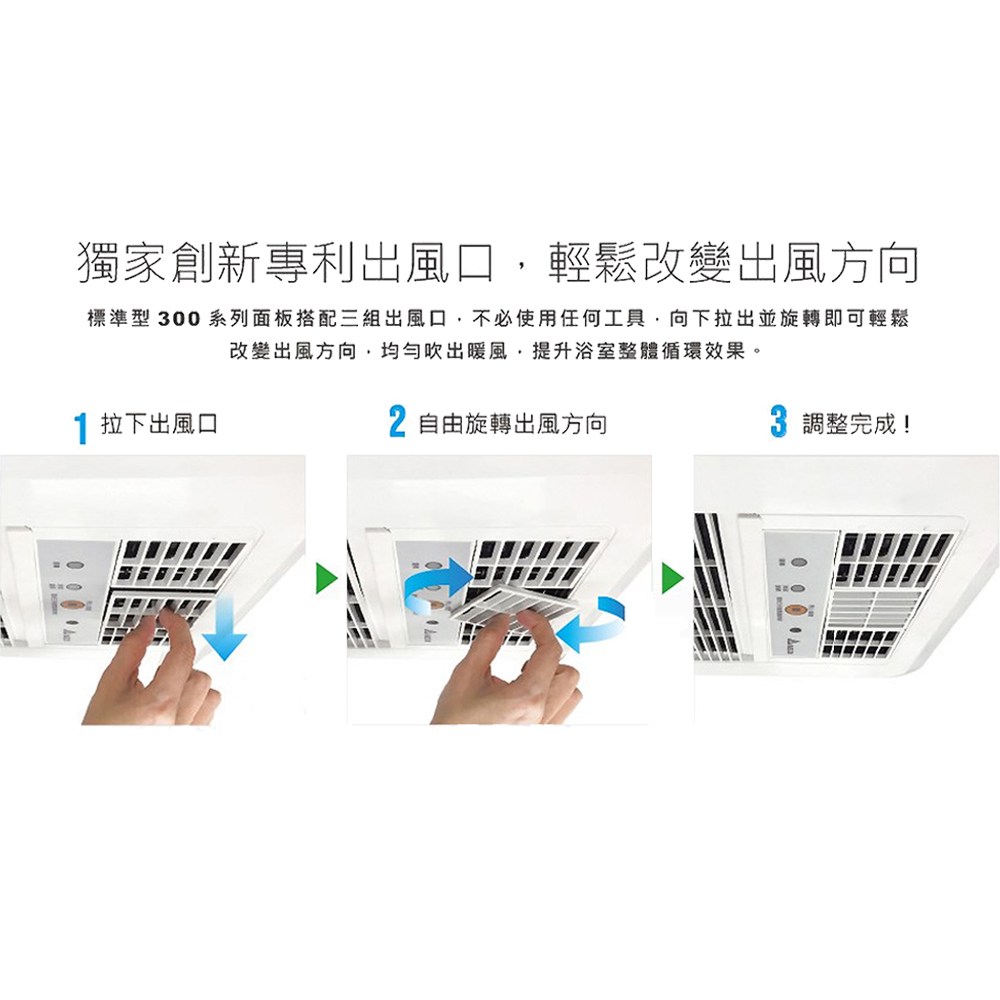 獨家創新專利出風口，輕鬆改變出風方向

標準型 300 系列面板搭配三組出風口，不必使用任何工具，向下拉出並旋轉即可輕鬆改變出風方向，均勻吹出暖風，提升浴室整體循環效果。

1 拉下出風口

2 自由旋轉出風方向

3 調整完成！