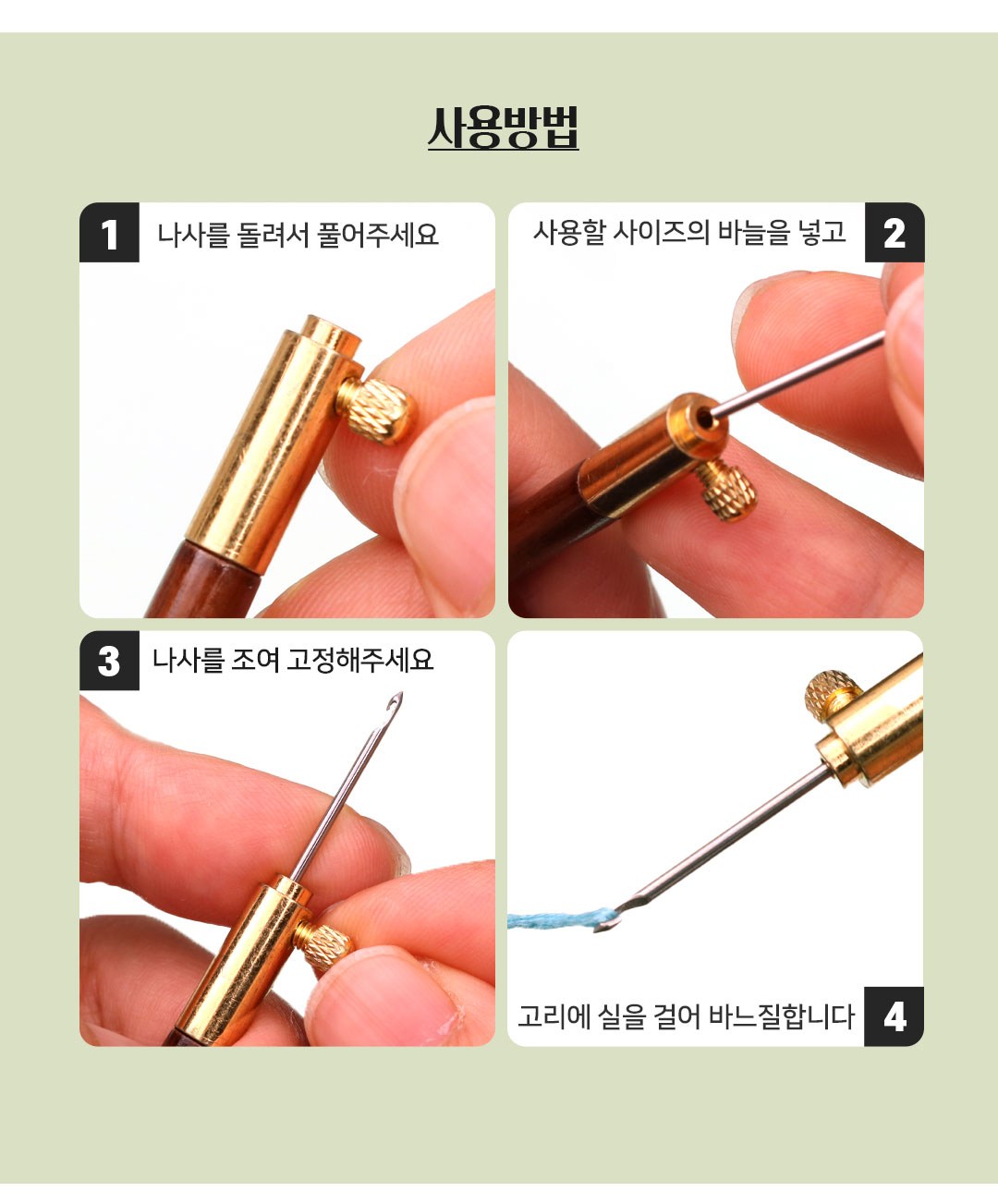 사용방법

1 나사를 돌려서 풀어주세요

사용할 사이즈의 바늘을 넣고 2

3 나사를 조여 고정해주세요

고리에 실을 걸어 바느질합니다 4