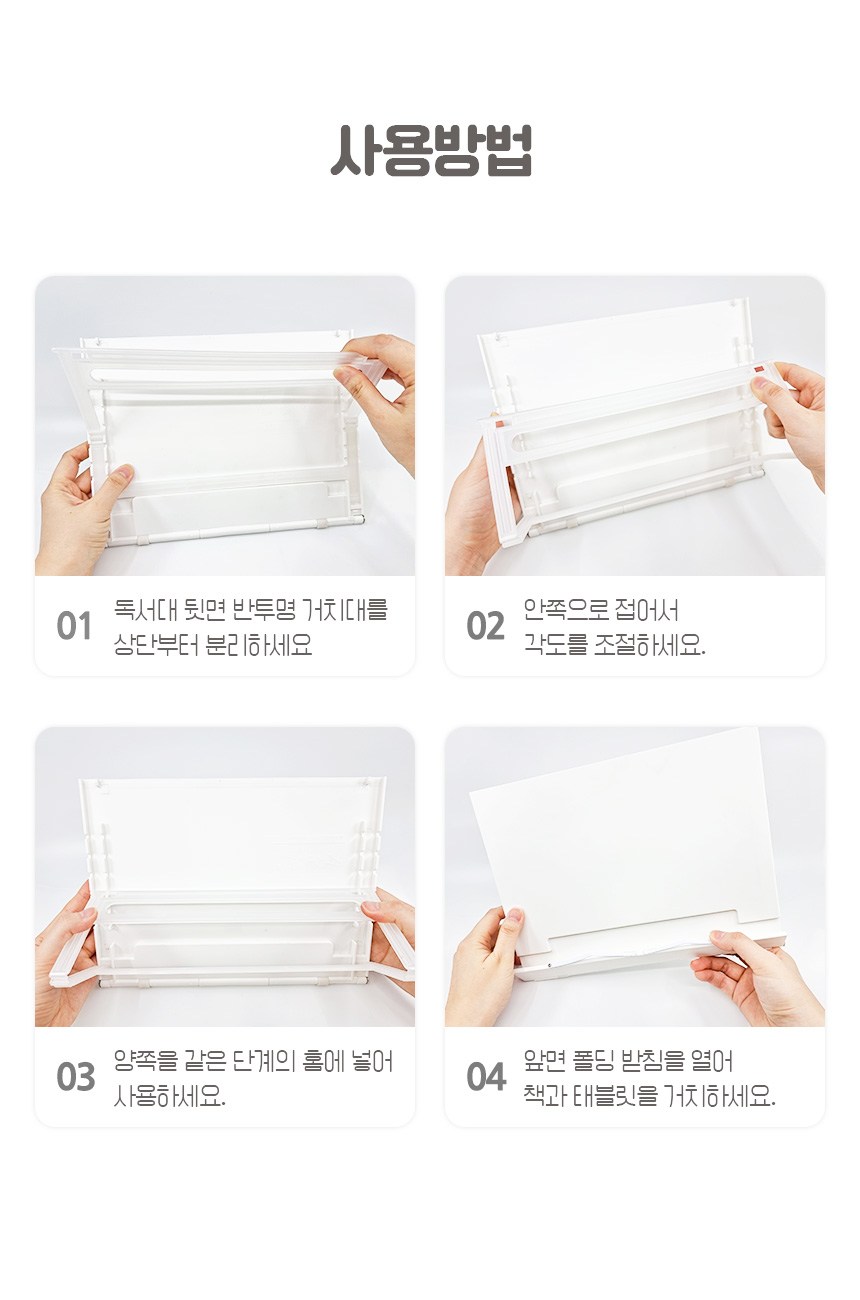 사용방법

01 독서대 뒷면 반투명 거치대를 상단부터 분리하세요

02 안쪽으로 접어서 각도를 조절하세요.

03 양쪽을 같은 단계의 홀에 넣어 사용하세요.

04 앞면 폴딩 받침을 열어 책과 태블릿을 거치하세요.