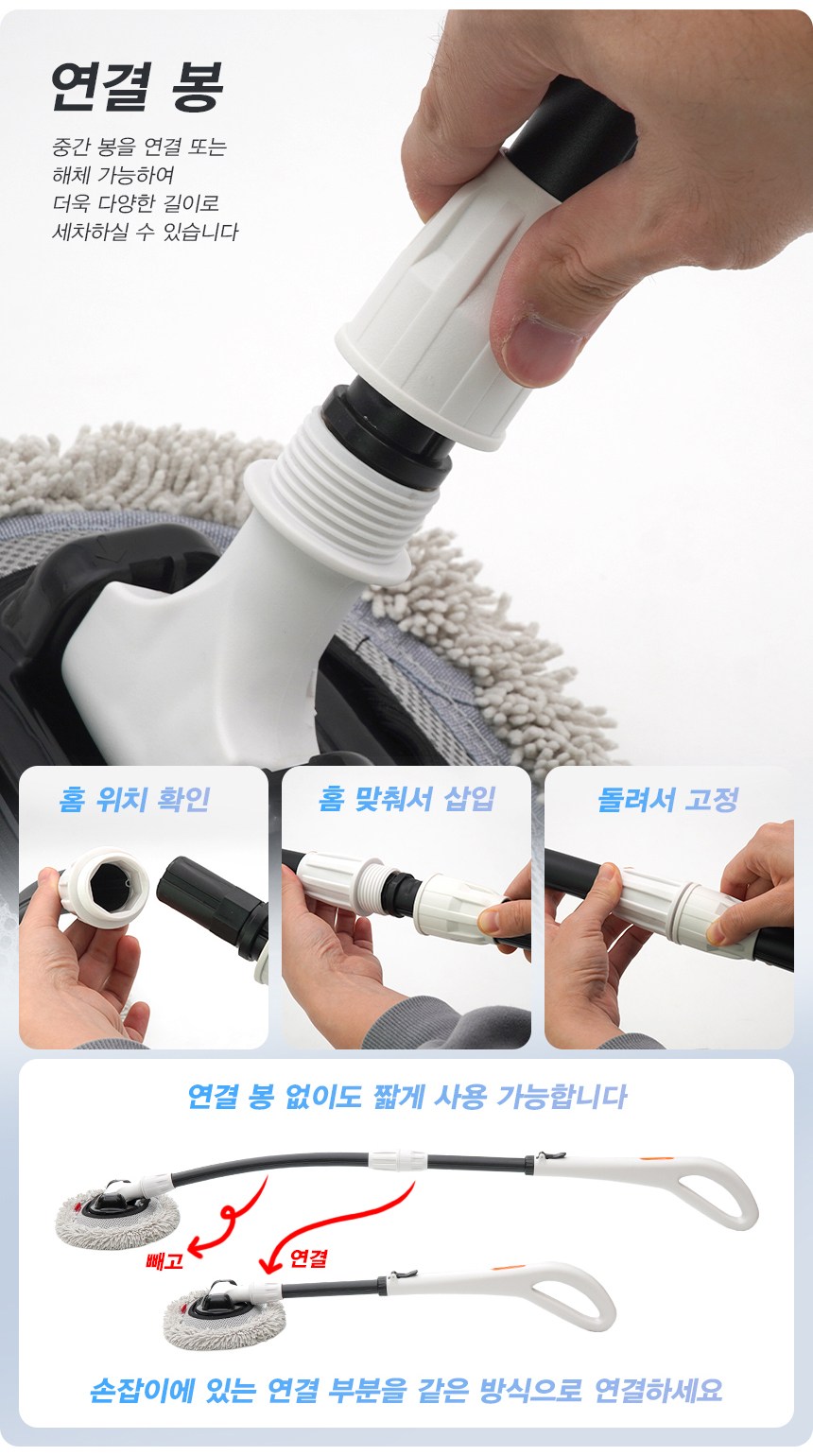 연결 봉

중간 봉을 연결 또는 해체 가능하여 더욱 다양한 길이로 세차하실 수 있습니다

홈 위치 확인

홈 맞춰서 삽입

돌려서 고정

연결 봉 없이도 짧게 사용 가능합니다

빼고

연결

손잡이에 있는 연결 부분을 같은 방식으로 연결하세요