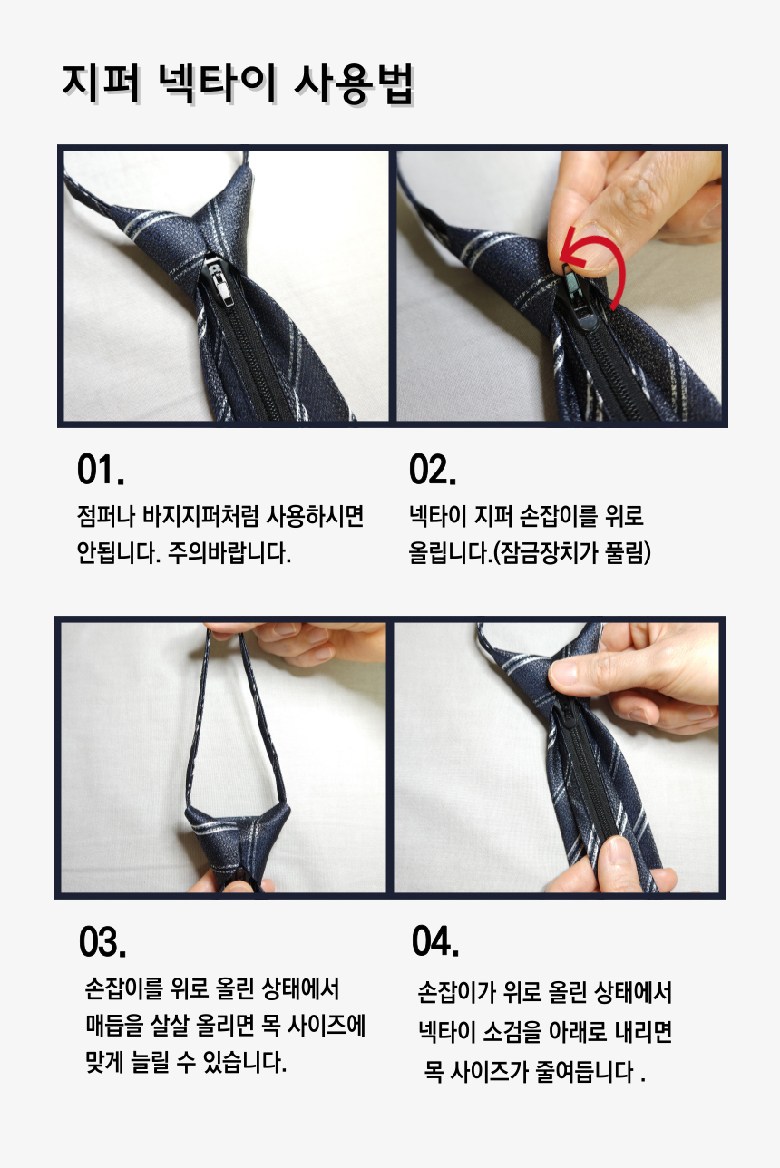 지퍼 넥타이 사용법

01.

점퍼나 바지지퍼처럼 사용하시면 안됩니다. 주의바랍니다.

02.

넥타이 지퍼 손잡이를 위로 올립니다.(잠금장치가 풀림)

03.

손잡이를 위로 올린 상태에서 매듭을 살살 올리면 목 사이즈에 맞게 늘릴 수 있습니다.

04.

손잡이가 위로 올린 상태에서 넥타이 소검을 아래로 내리면 목 사이즈가 줄여듭니다 .