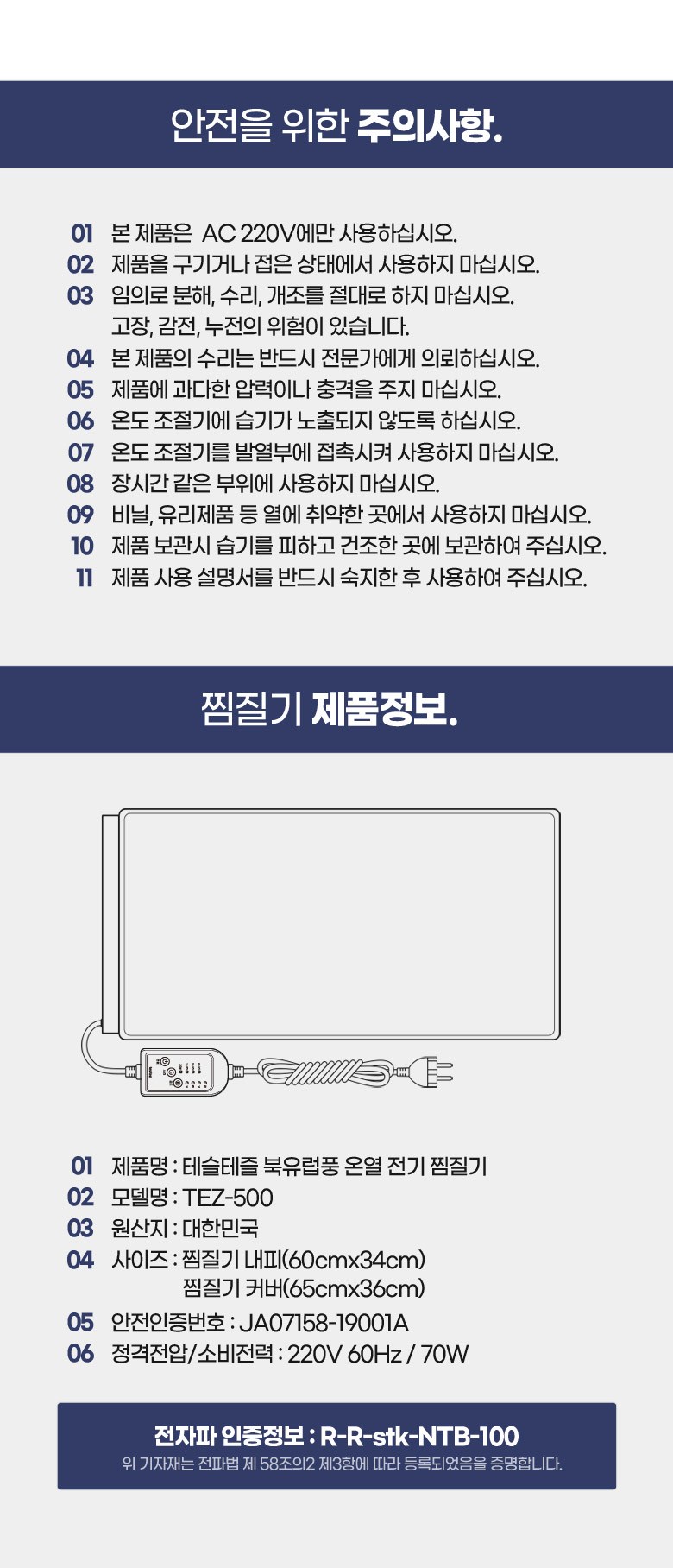 안전을 위한 주의사항.

01 본 제품은 AC 220V에만 사용하십시오.
02 제품을 구기거나 접은 상태에서 사용하지 마십시오.
03 임의로 분해, 수리, 개조를 절대로 하지 마십시오. 고장, 감전, 누전의 위험이 있습니다.
04 본 제품의 수리는 반드시 전문가에게 의뢰하십시오.
05 제품에 과다한 압력이나 충격을 주지 마십시오.
06 온도 조절기에 습기가 노출되지 않도록 하십시오.
07 온도 조절기를 발열부에 접촉시켜 사용하지 마십시오.
08 장시간 같은 부위에 사용하지 마십시오.
09 비닐, 유리제품 등 열에 취약한 곳에서 사용하지 마십시오.
10 제품 보관시 습기를 피하고 건조한 곳에 보관하여 주십시오.
11 제품 사용 설명서를 반드시 숙지한 후 사용하여 주십시오.

찜질기 제품정보.

01 제품명 : 테슬테즐 북유럽풍 온열 전기 찜질기
02 모델명 : TEZ-500
03 원산지 : 대한민국
04 사이즈 : 찜질기 내피(60cmx34cm)
찜질기 커버(65cmx36cm)
05 안전인증번호 : JA07158-19001A
06 정격전압/소비전력 : 220V 60Hz / 70W

전자파 인증정보 : R-R-stk-NTB-100
위 기자재는 전파법 제 58조의2 제3항에 따라 등록되었음을 증명합니다.