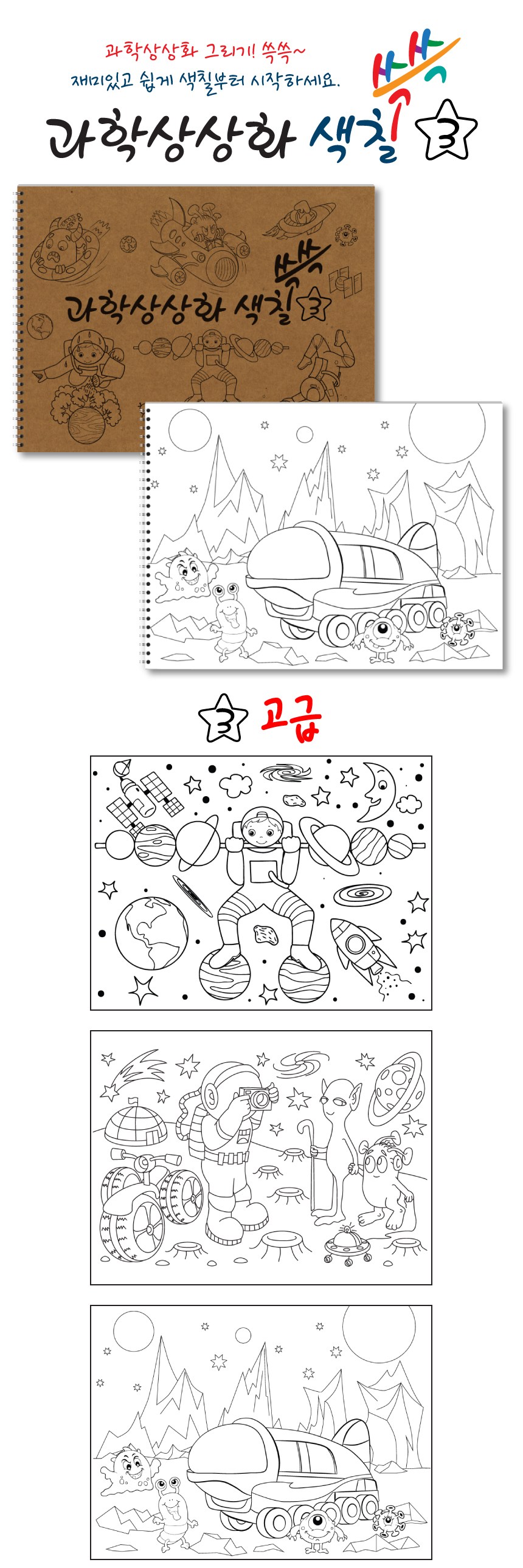 과학상상화 그리기! 쓱쓱~
재미있고 쉽게 색칠부터 시작하세요.

과학상상화 색칠 쓱쓱 3

과학상상화 색칠 쓱쓱 3

3 고급