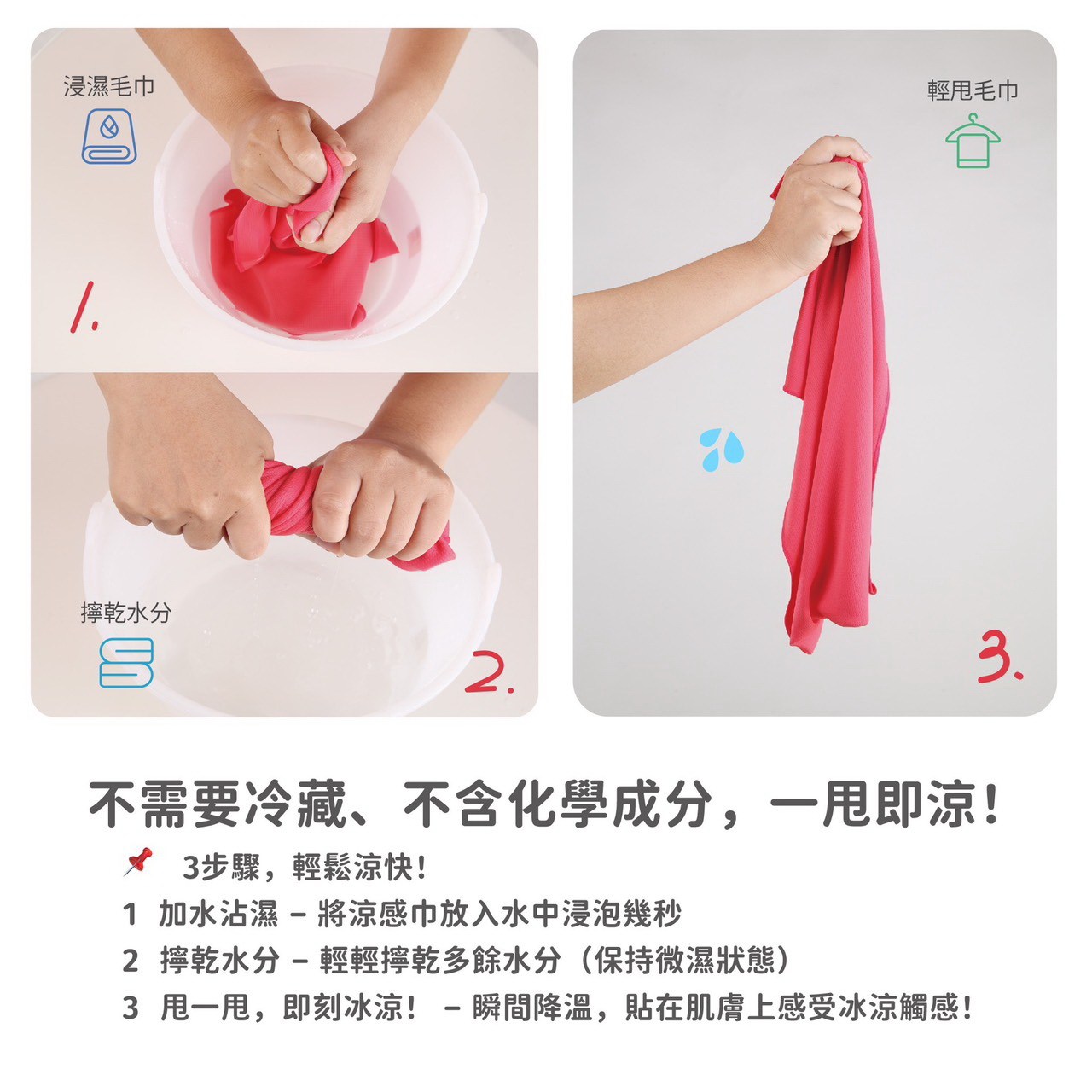 浸濕毛巾

1.

擰乾水分

2.

輕甩毛巾

3.

不需要冷藏、不含化學成分，一甩即涼！

3步驟，輕鬆涼快！

1 加水沾濕 – 將涼感巾放入水中浸泡幾秒

2 擰乾水分 – 輕輕擰乾多餘水分（保持微濕狀態）

3 甩一甩，即刻冰涼！ – 瞬間降溫，貼在肌膚上感受冰涼觸感！