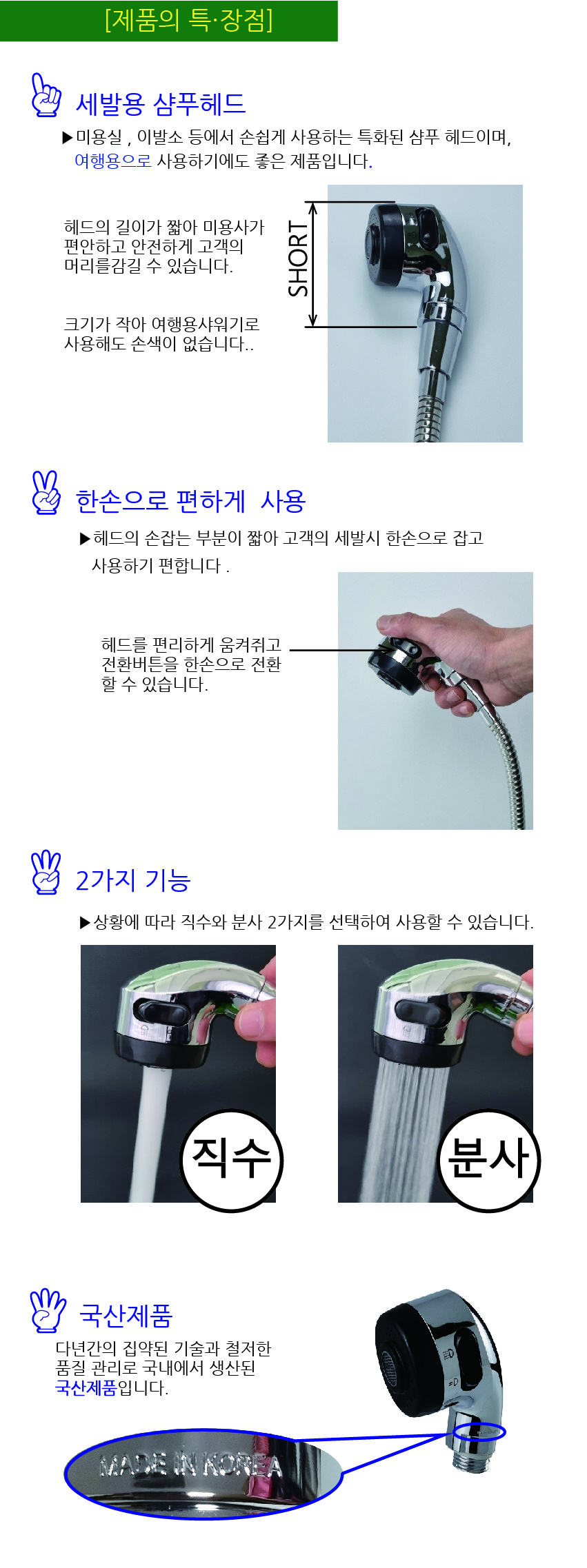 [제품의 특·장점]

세발용 샴푸헤드

▶미용실 , 이발소 등에서 손쉽게 사용하는 특화된 샴푸 헤드이며, 여행용으로 사용하기에도 좋은 제품입니다.

헤드의 길이가 짧아 미용사가 편안하고 안전하게 고객의 머리를감길 수 있습니다.

크기가 작아 여행용샤워기로 사용해도 손색이 없습니다..

SHORT

한손으로 편하게 사용

▶헤드의 손잡는 부분이 짧아 고객의 세발시 한손으로 잡고 사용하기 편합니다 .

헤드를 편리하게 움켜쥐고 전환버튼을 한손으로 전환 할 수 있습니다.

2가지 기능

▶상황에 따라 직수와 분사 2가지를 선택하여 사용할 수 있습니다.

직수

분사

국산제품

다년간의 집약된 기술과 철저한 품질 관리로 국내에서 생산된 국산제품입니다.

MADE IN KOREA