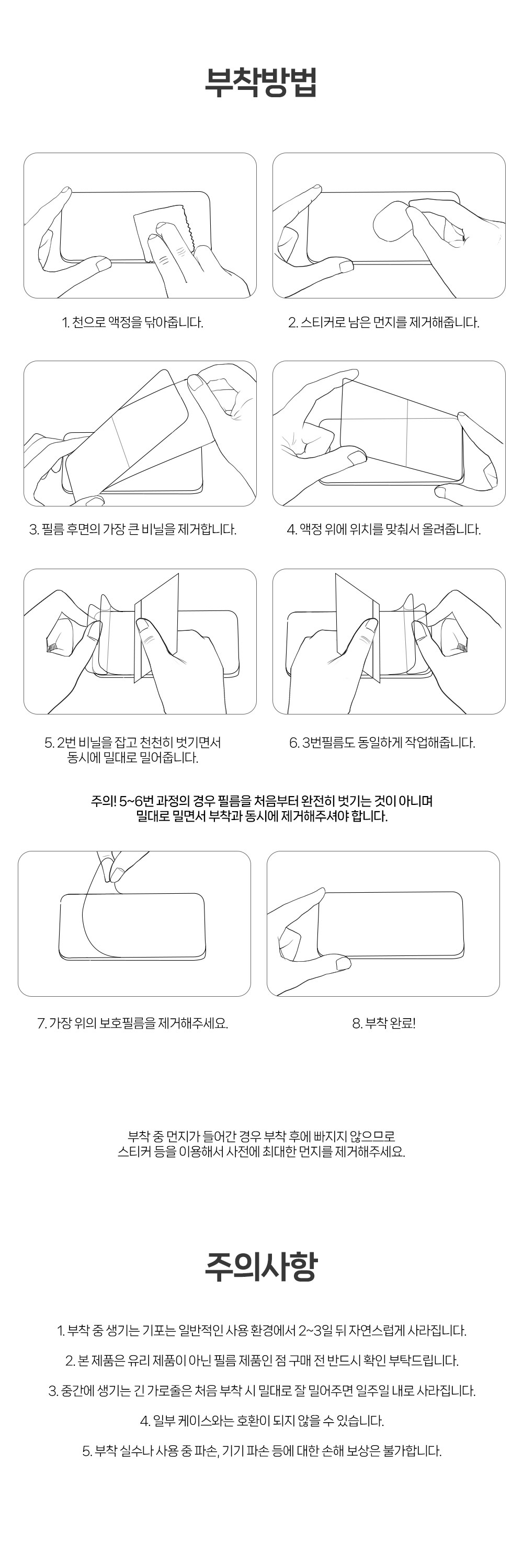 부착방법

1. 천으로 액정을 닦아줍니다.

2. 스티커로 남은 먼지를 제거해줍니다.

3. 필름 후면의 가장 큰 비닐을 제거합니다.

4. 액정 위에 위치를 맞춰서 올려줍니다.

5. 2번 비닐을 잡고 천천히 벗기면서 동시에 밀대로 밀어줍니다.

6. 3번필름도 동일하게 작업해줍니다.

주의! 5~6번 과정의 경우 필름을 처음부터 완전히 벗기는 것이 아니며 밀대로 밀면서 부착과 동시에 제거해주셔야 합니다.

7. 가장 위의 보호필름을 제거해주세요.

8. 부착 완료!

부착 중 먼지가 들어간 경우 부착 후에 빠지지 않으므로 스티커 등을 이용해서 사전에 최대한 먼지를 제거해주세요.

주의사항

1. 부착 중 생기는 기포는 일반적인 사용 환경에서 2~3일 뒤 자연스럽게 사라집니다.

2. 본 제품은 유리 제품이 아닌 필름 제품인 점 구매 전 반드시 확인 부탁드립니다.

3. 중간에 생기는 긴 가로줄은 처음 부착 시 밀대로 잘 밀어주면 일주일 내로 사라집니다.

4. 일부 케이스와는 호환이 되지 않을 수 있습니다.

5. 부착 실수나 사용 중 파손, 기기 파손 등에 대한 손해 보상은 불가합니다.