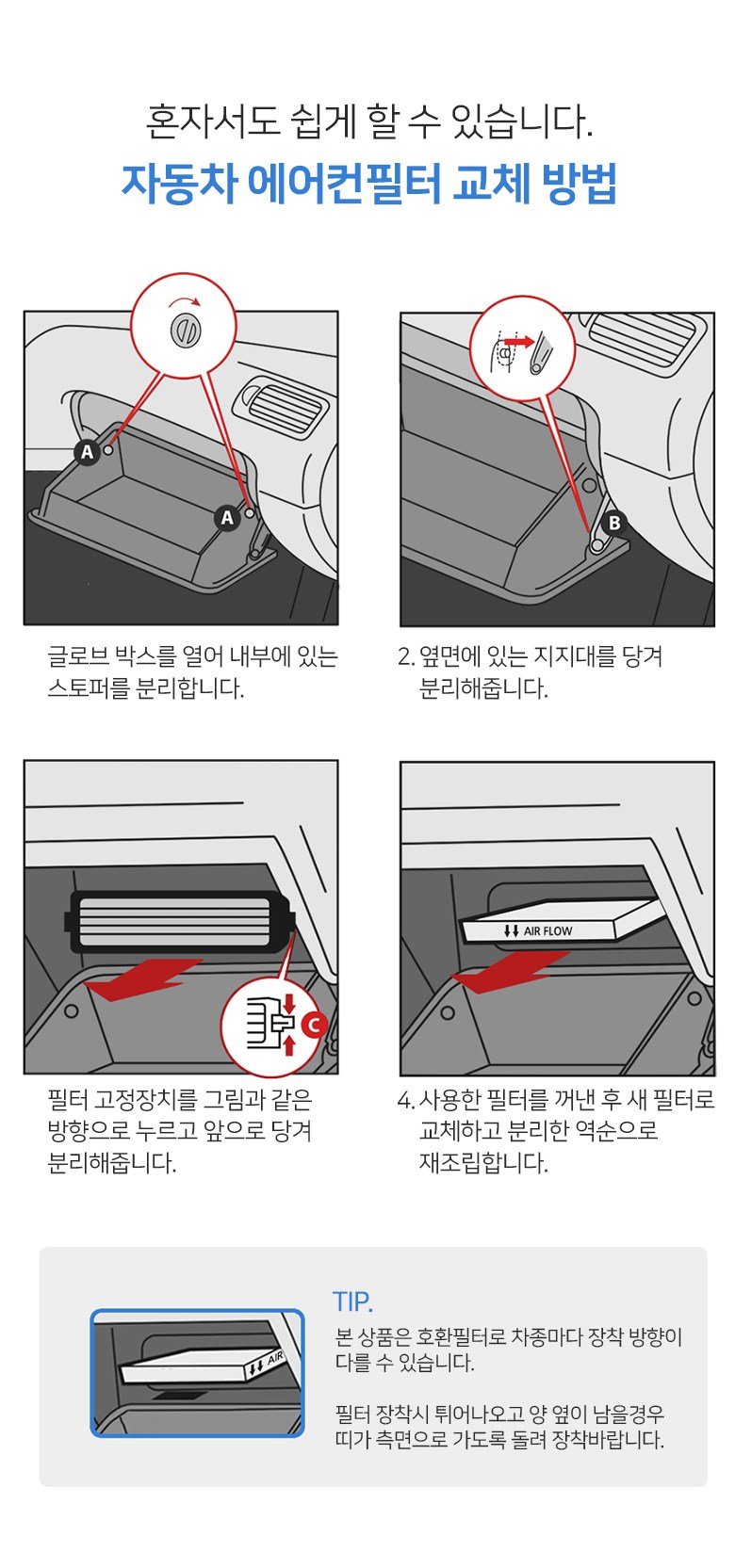 혼자서도 쉽게 할 수 있습니다.
자동차 에어컨필터 교체 방법

A
A

글로브 박스를 열어 내부에 있는 스토퍼를 분리합니다.

B

2. 옆면에 있는 지지대를 당겨 분리해줍니다.

C

필터 고정장치를 그림과 같은 방향으로 누르고 앞으로 당겨 분리해줍니다.

AIR FLOW

4. 사용한 필터를 꺼낸 후 새 필터로 교체하고 분리한 역순으로 재조립합니다.

AIR

TIP.
본 상품은 호환필터로 차종마다 장착 방향이 다를 수 있습니다.

필터 장착시 튀어나오고 양 옆이 남을경우 띠가 측면으로 가도록 돌려 장착바랍니다.