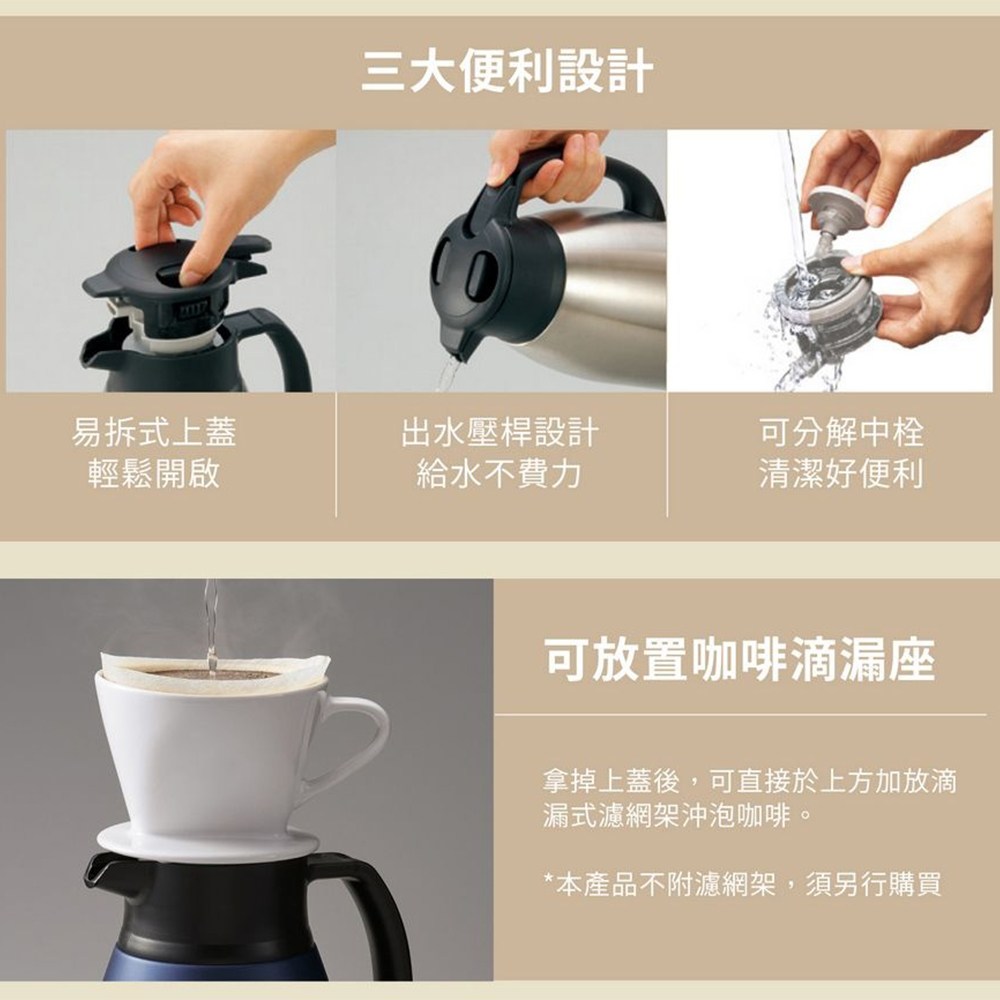 三大便利設計

易拆式上蓋
輕鬆開啟

出水壓桿設計
給水不費力

可分解中栓
清潔好便利

可放置咖啡滴漏座

拿掉上蓋後，可直接於上方加放滴漏式濾網架沖泡咖啡。

*本產品不附濾網架，須另行購買