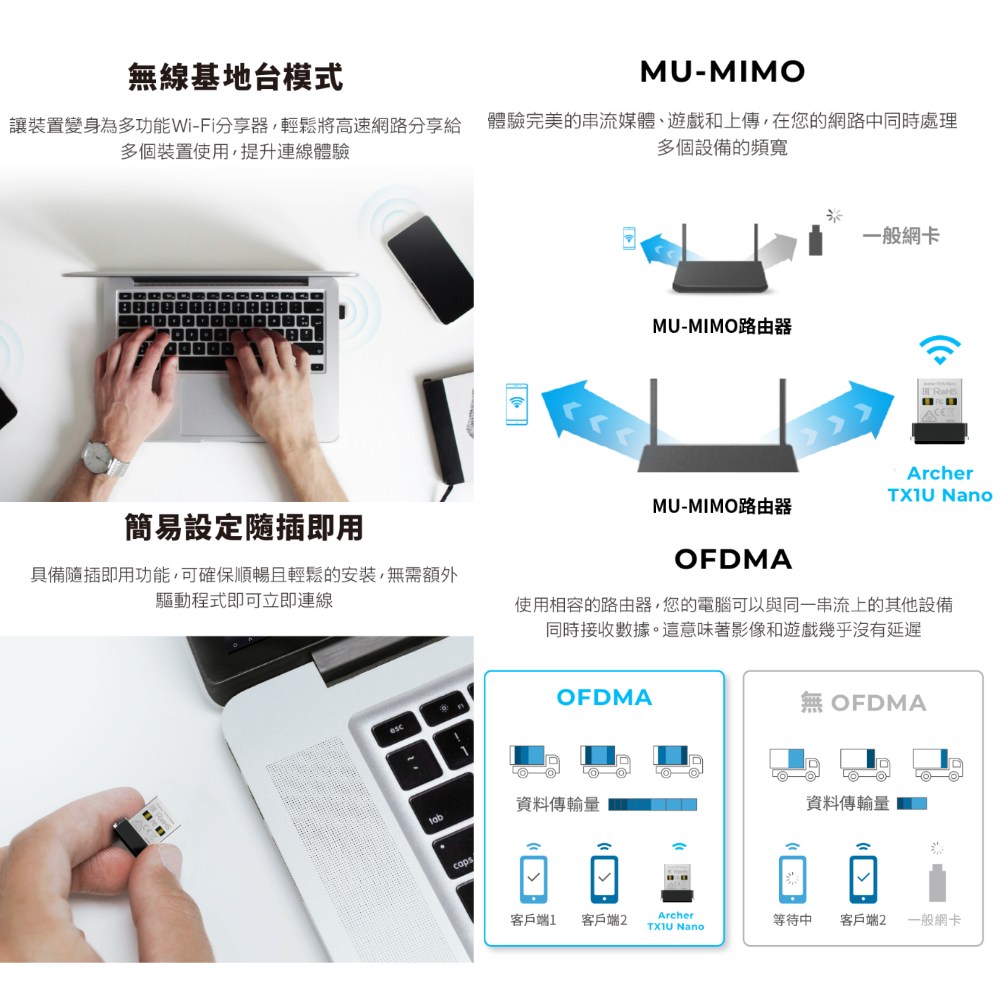 無線基地台模式

讓裝置變身為多功能Wi-Fi分享器，輕鬆將高速網路分享給多個裝置使用，提升連線體驗

簡易設定隨插即用

具備隨插即用功能，可確保順暢且輕鬆的安裝，無需額外驅動程式即可立即連線

esc

tab

caps

MU-MIMO

體驗完美的串流媒體、遊戲和上傳，在您的網路中同時處理多個設備的頻寬

一般網卡

MU-MIMO路由器

Archer TX1U Nano

MU-MIMO路由器

OFDMA

使用相容的路由器，您的電腦可以與同一串流上的其他設備同時接收數據。這意味著影像和遊戲幾乎沒有延遲

OFDMA

資料傳輸量

客戶端1 客戶端2 Archer TX1U Nano

無 OFDMA

資料傳輸量

等待中 客戶端2 一般網卡