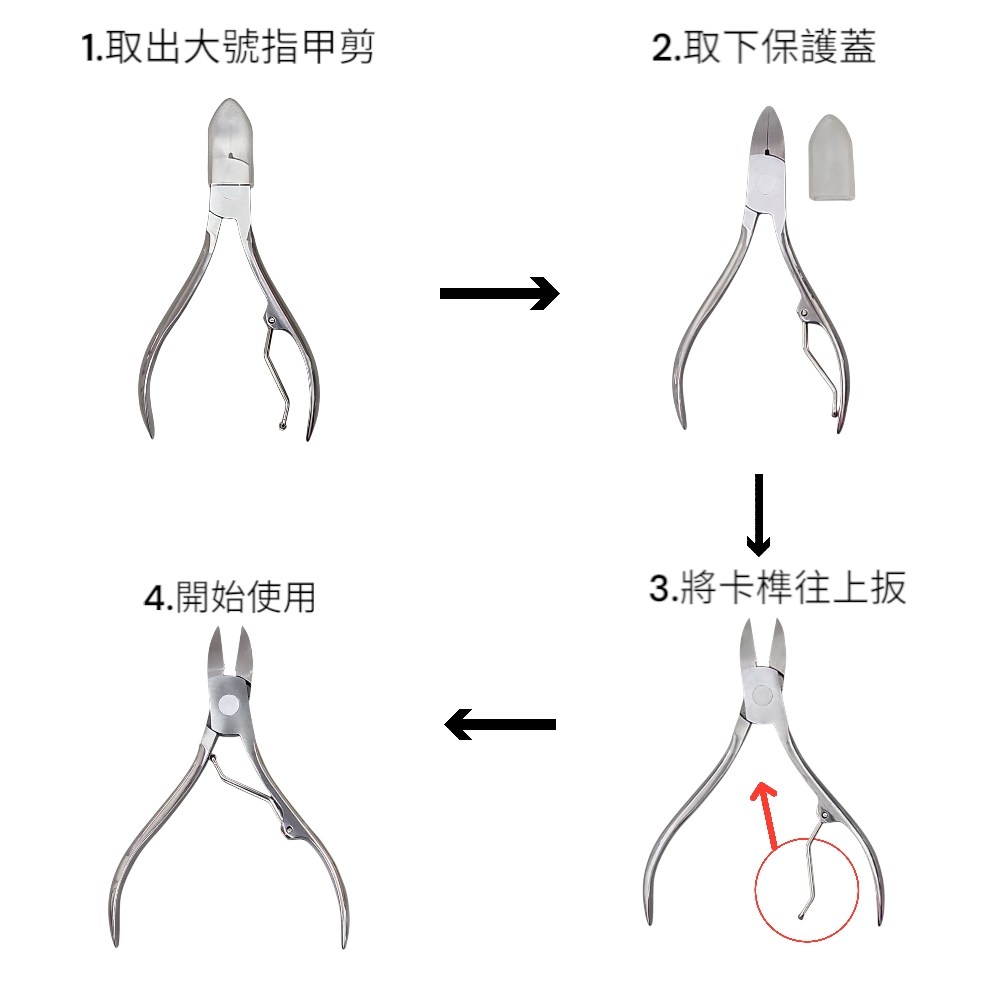 1.取出大號指甲剪

2.取下保護蓋

3.將卡榫往上扳

4.開始使用