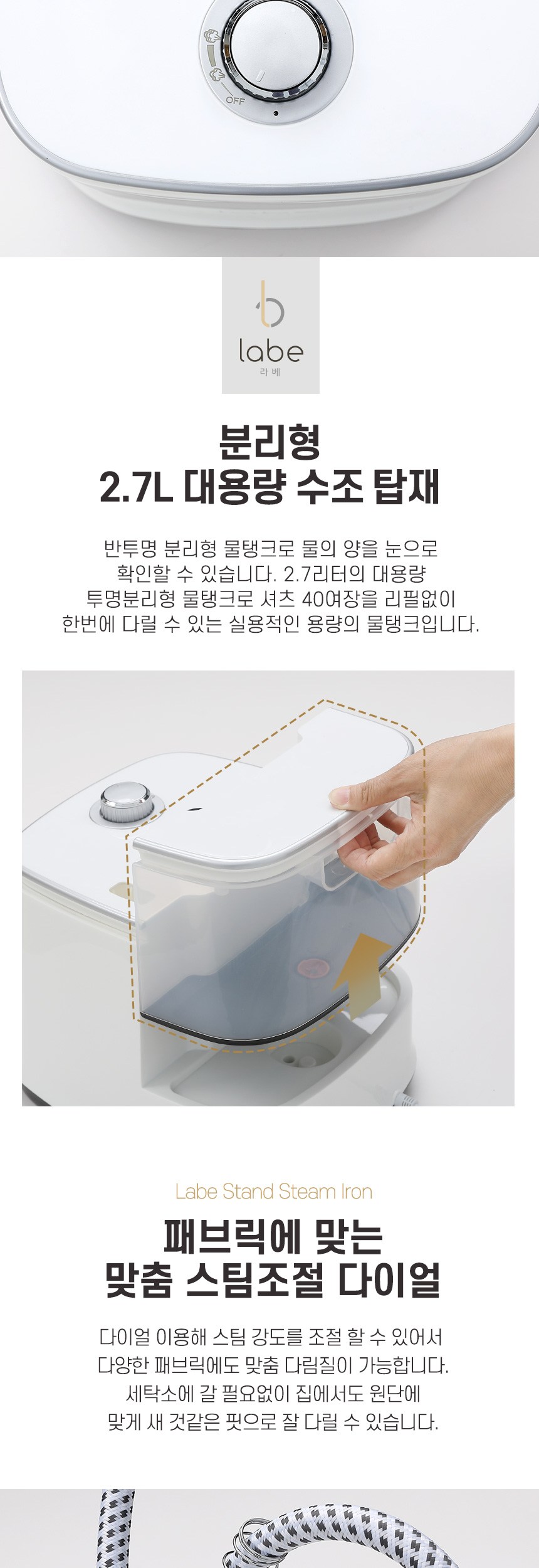 OFF

labe
라베

분리형
2.7L 대용량 수조 탑재

반투명 분리형 물탱크로 물의 양을 눈으로 확인할 수 있습니다. 2.7리터의 대용량 투명분리형 물탱크로 셔츠 40여장을 리필없이 한번에 다릴 수 있는 실용적인 용량의 물탱크입니다.

Labe Stand Steam Iron

패브릭에 맞는
맞춤 스팀조절 다이얼

다이얼 이용해 스팀 강도를 조절 할 수 있어서 다양한 패브릭에도 맞춤 다림질이 가능합니다. 세탁소에 갈 필요없이 집에서도 원단에 맞게 새 것같은 핏으로 잘 다릴 수 있습니다.