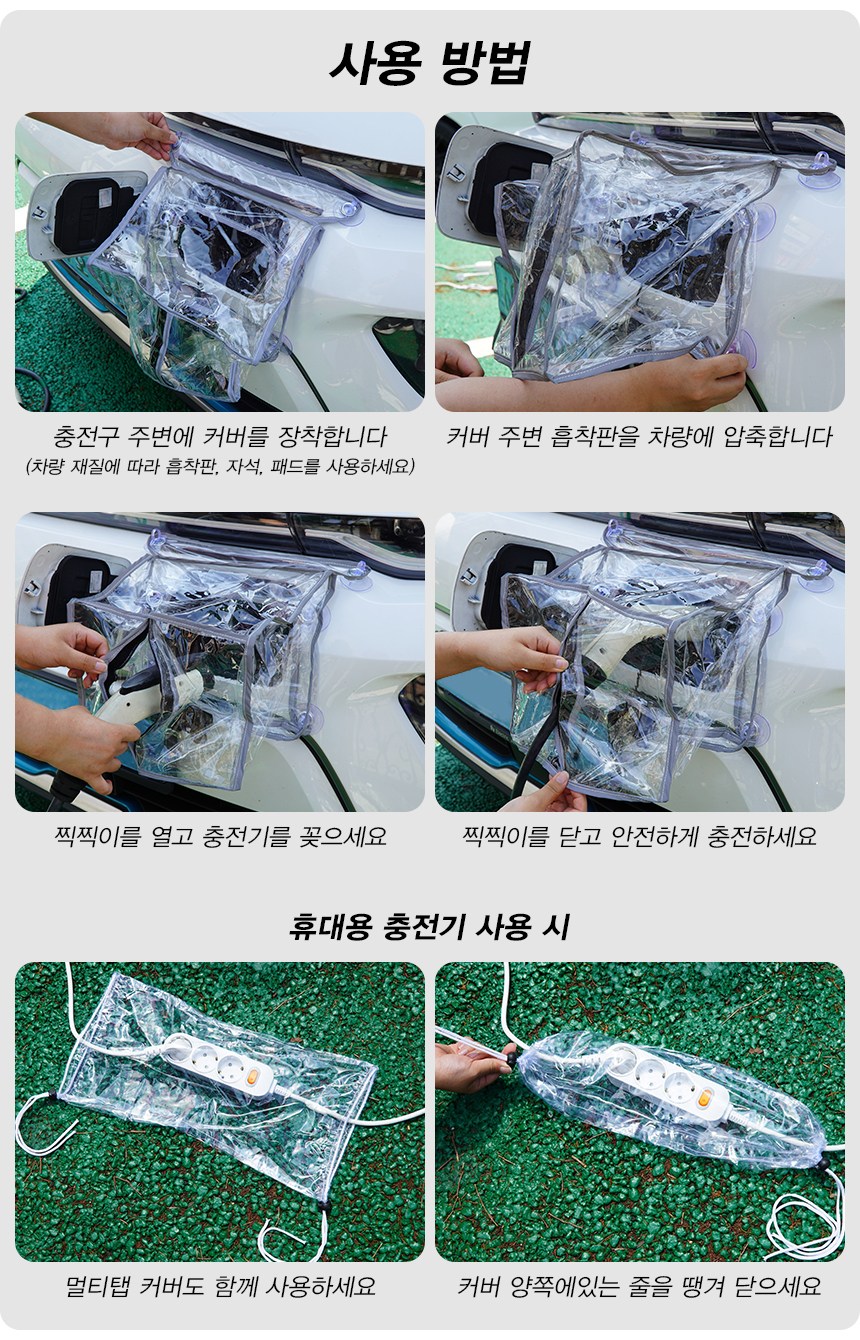 사용 방법

충전구 주변에 커버를 장착합니다
(차량 재질에 따라 흡착판, 자석, 패드를 사용하세요)

커버 주변 흡착판을 차량에 압축합니다

찍찍이를 열고 충전기를 꽂으세요

찍찍이를 닫고 안전하게 충전하세요

휴대용 충전기 사용 시

멀티탭 커버도 함께 사용하세요

커버 양쪽에있는 줄을 땡겨 닫으세요