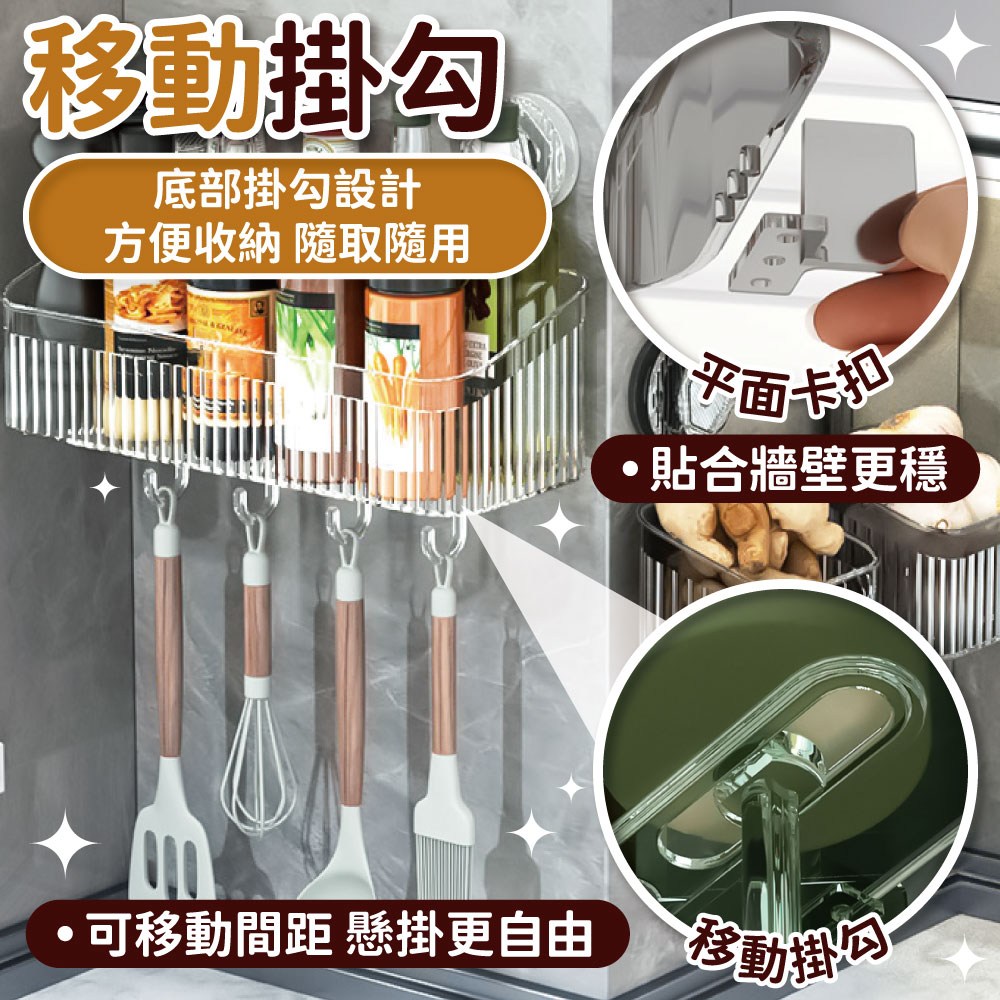 移動掛勾

底部掛勾設計
方便收納 隨取隨用

平面卡扣

• 貼合牆壁更穩

• 可移動間距 懸掛更自由

移動掛勾