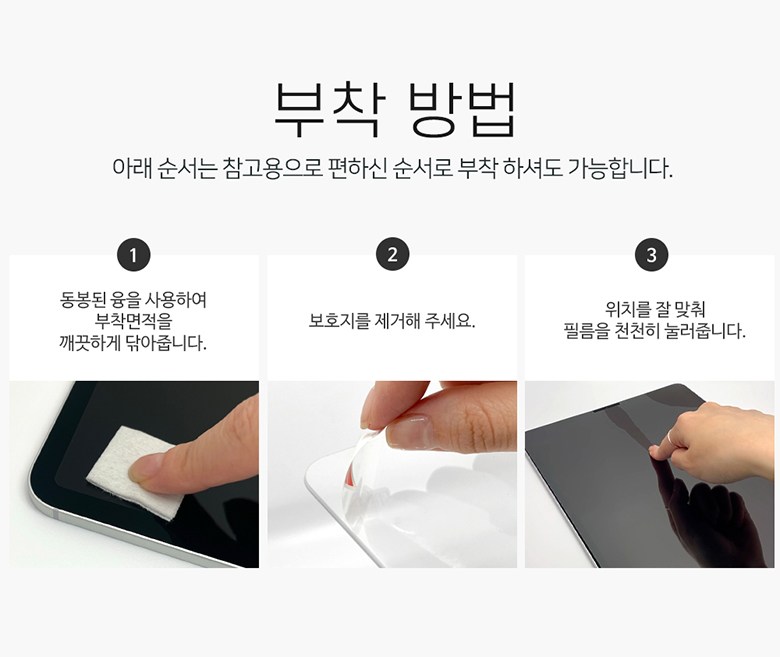 부착 방법

아래 순서는 참고용으로 편하신 순서로 부착 하셔도 가능합니다.

1

동봉된 융을 사용하여 부착면적을 깨끗하게 닦아줍니다.

2

보호지를 제거해 주세요.

3

위치를 잘 맞춰 필름을 천천히 눌러줍니다.