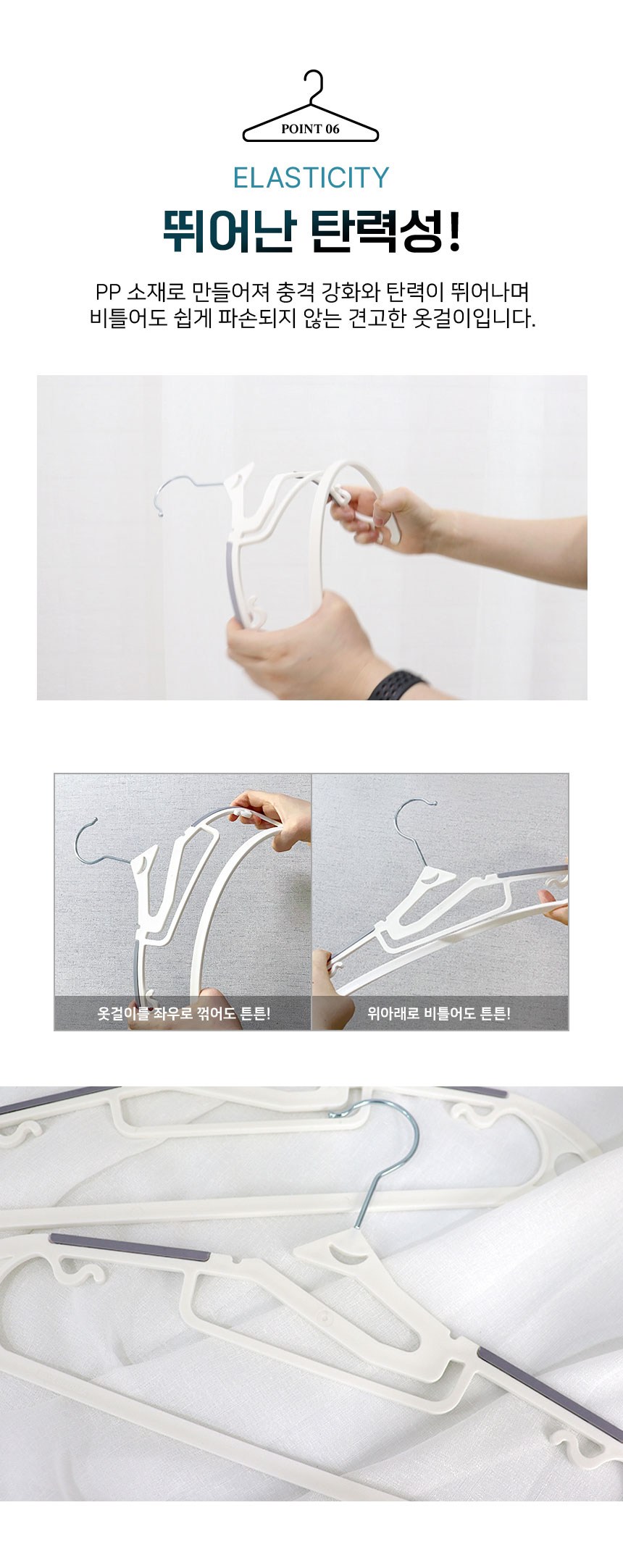 POINT 06

ELASTICITY

뛰어난 탄력성!

PP 소재로 만들어져 충격 강화와 탄력이 뛰어나며
비틀어도 쉽게 파손되지 않는 견고한 옷걸이입니다.

옷걸이를 좌우로 꺾어도 튼튼!

위아래로 비틀어도 튼튼!