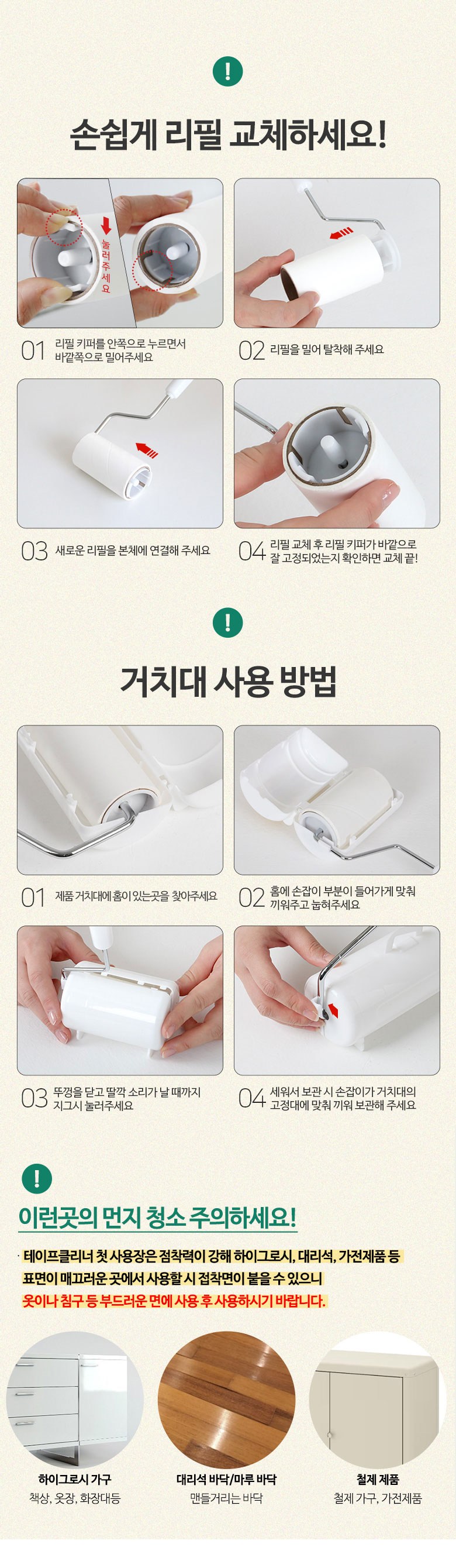 !

손쉽게 리필 교체하세요!

눌러주세요

01 리필 키퍼를 안쪽으로 누르면서 바깥쪽으로 밀어주세요

02 리필을 밀어 탈착해 주세요

03 새로운 리필을 본체에 연결해 주세요

04 리필 교체 후 리필 키퍼가 바깥으로 잘 고정되었는지 확인하면 교체 끝!

!

거치대 사용 방법

01 제품 거치대에 홈이 있는곳을 찾아주세요

02 홈에 손잡이 부분이 들어가게 맞춰 끼워주고 눕혀주세요

03 뚜껑을 닫고 딸깍 소리가 날 때까지 지그시 눌러주세요

04 세워서 보관 시 손잡이가 거치대의 고정대에 맞춰 끼워 보관해 주세요

!

이런곳의 먼지 청소 주의하세요!

테이프클리너 첫 사용장은 점착력이 강해 하이그로시, 대리석, 가전제품 등 표면이 매끄러운 곳에서 사용할 시 접착면이 붙을 수 있으니 옷이나 침구 등 부드러운 면에 사용 후 사용하시기 바랍니다.

하이그로시 가구
책상, 옷장, 화장대등

대리석 바닥/마루 바닥
맨들거리는 바닥

철제 제품
철제 가구, 가전제품