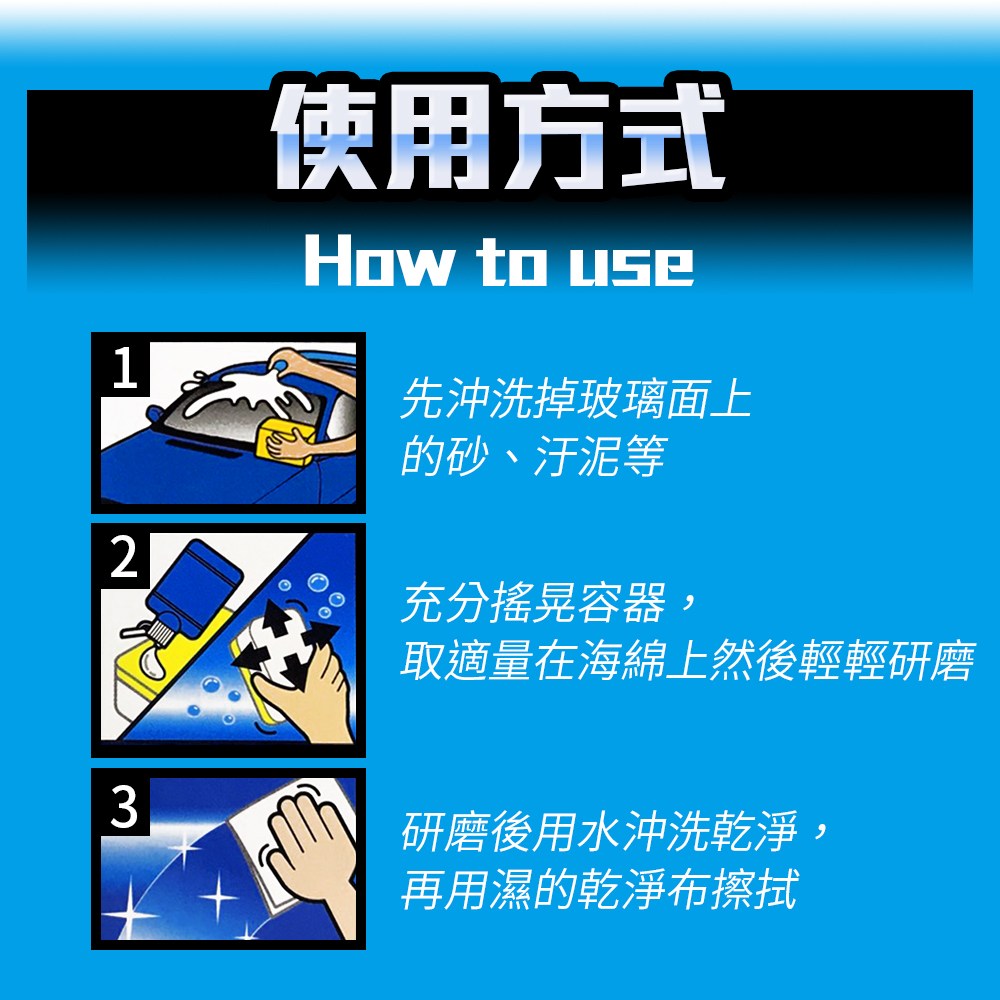 使用方式
How to use

1
先沖洗掉玻璃面上的砂、汙泥等

2
充分搖晃容器，取適量在海綿上然後輕輕研磨

3
研磨後用水沖洗乾淨，再用濕的乾淨布擦拭