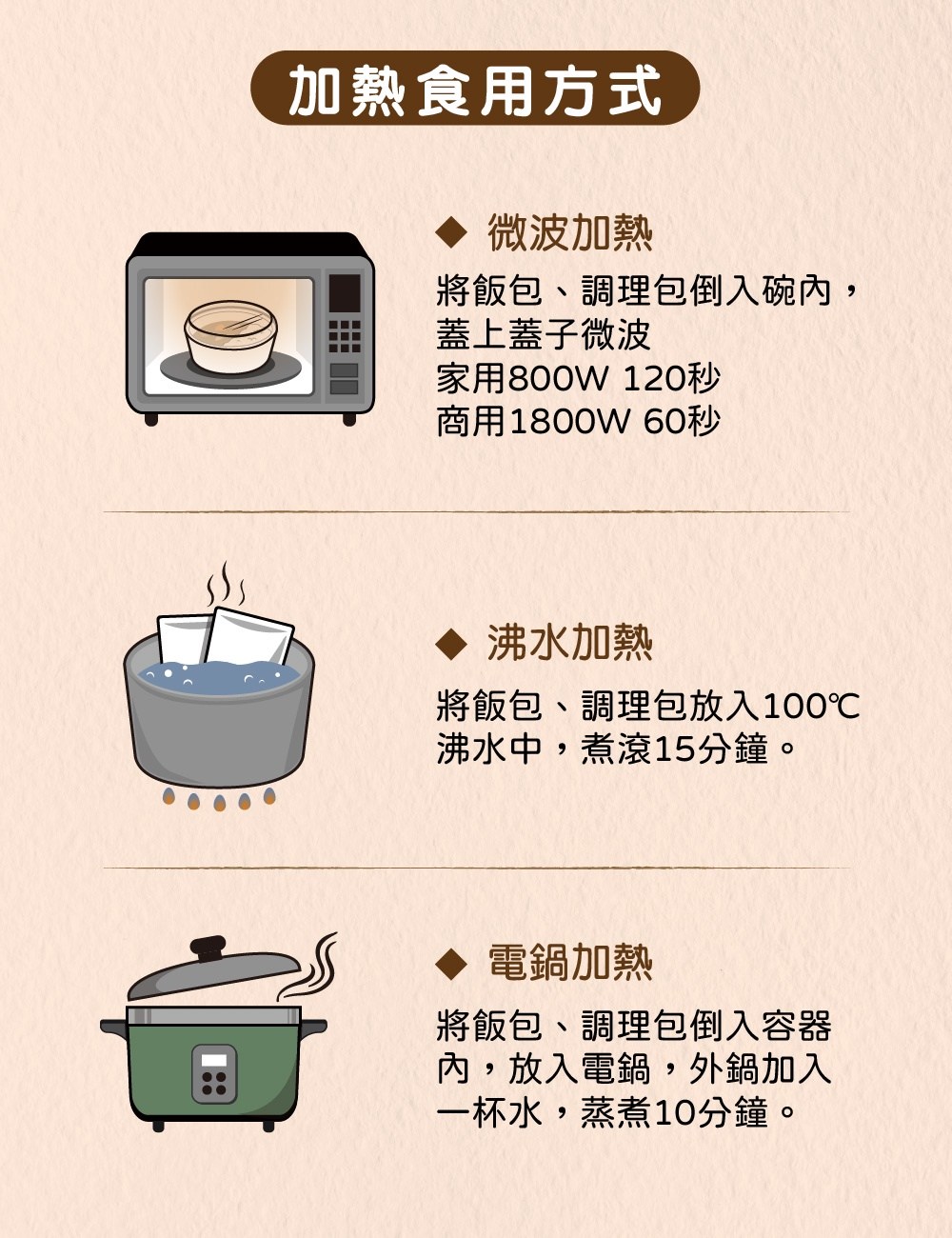 加熱食用方式

◆ 微波加熱

將飯包、調理包倒入碗內，蓋上蓋子微波
家用800W 120秒
商用1800W 60秒

◆ 沸水加熱

將飯包、調理包放入100℃沸水中，煮滾15分鐘。

◆ 電鍋加熱

將飯包、調理包倒入容器內，放入電鍋，外鍋加入一杯水，蒸煮10分鐘。