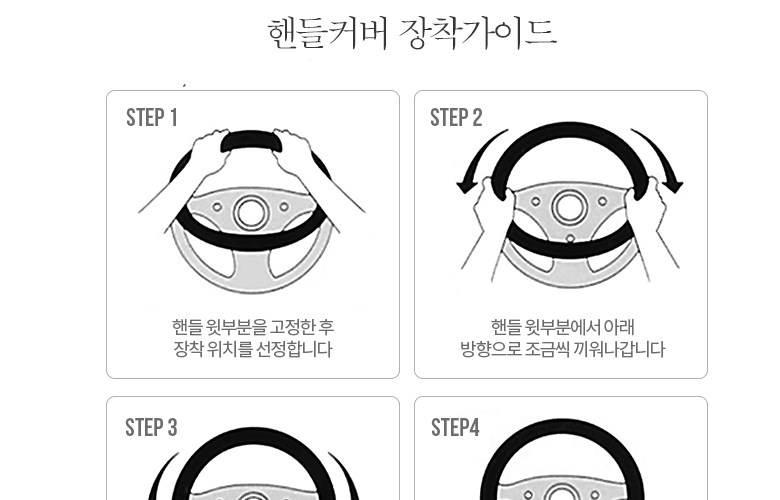 핸들커버 장착가이드

STEP 1

핸들 윗부분을 고정한 후
장착 위치를 선정합니다

STEP 2

핸들 윗부분에서 아래
방향으로 조금씩 끼워나갑니다

STEP 3

STEP4