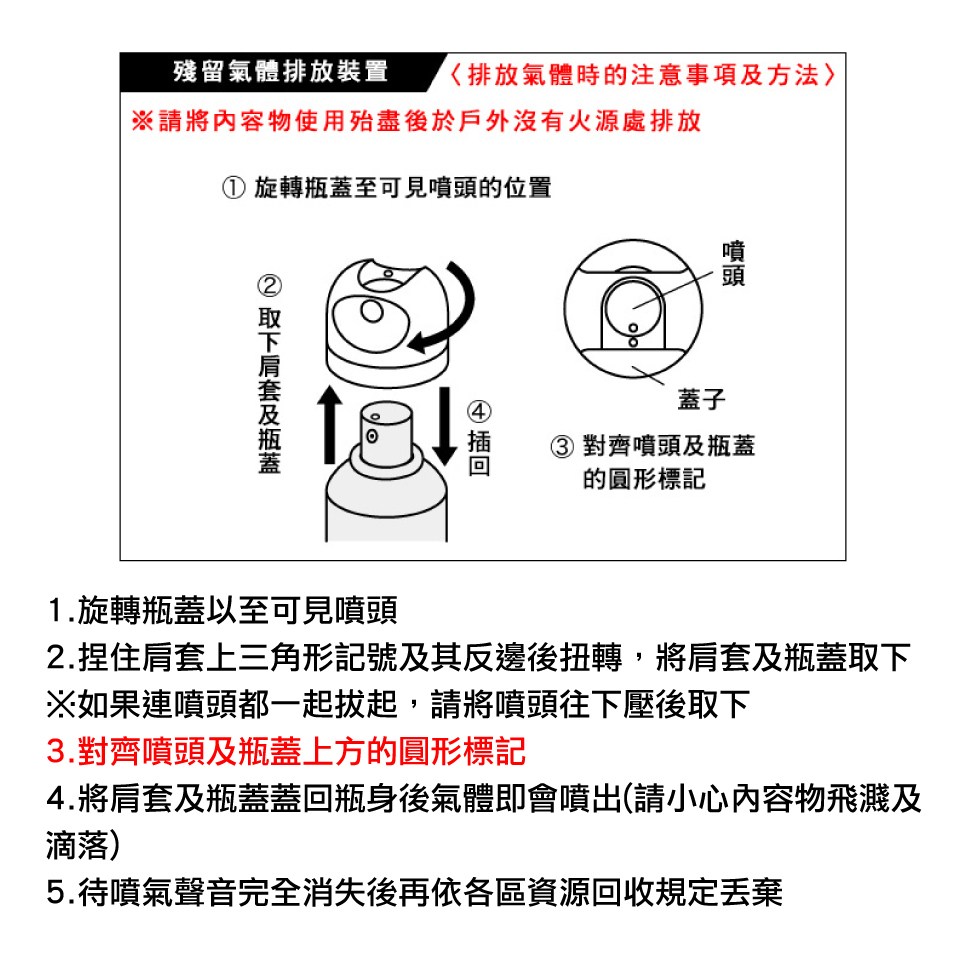 殘留氣體排放裝置 〈排放氣體時的注意事項及方法〉

※請將內容物使用殆盡後於戶外沒有火源處排放

① 旋轉瓶蓋至可見噴頭的位置

② 取下肩套及瓶蓋

④ 插回

噴頭

蓋子

③ 對齊噴頭及瓶蓋的圓形標記

1.旋轉瓶蓋以至可見噴頭

2.捏住肩套上三角形記號及其反邊後扭轉，將肩套及瓶蓋取下

※如果連噴頭都一起拔起，請將噴頭往下壓後取下

3.對齊噴頭及瓶蓋上方的圓形標記

4.將肩套及瓶蓋蓋回瓶身後氣體即會噴出(請小心內容物飛濺及滴落)

5.待噴氣聲音完全消失後再依各區資源回收規定丟棄