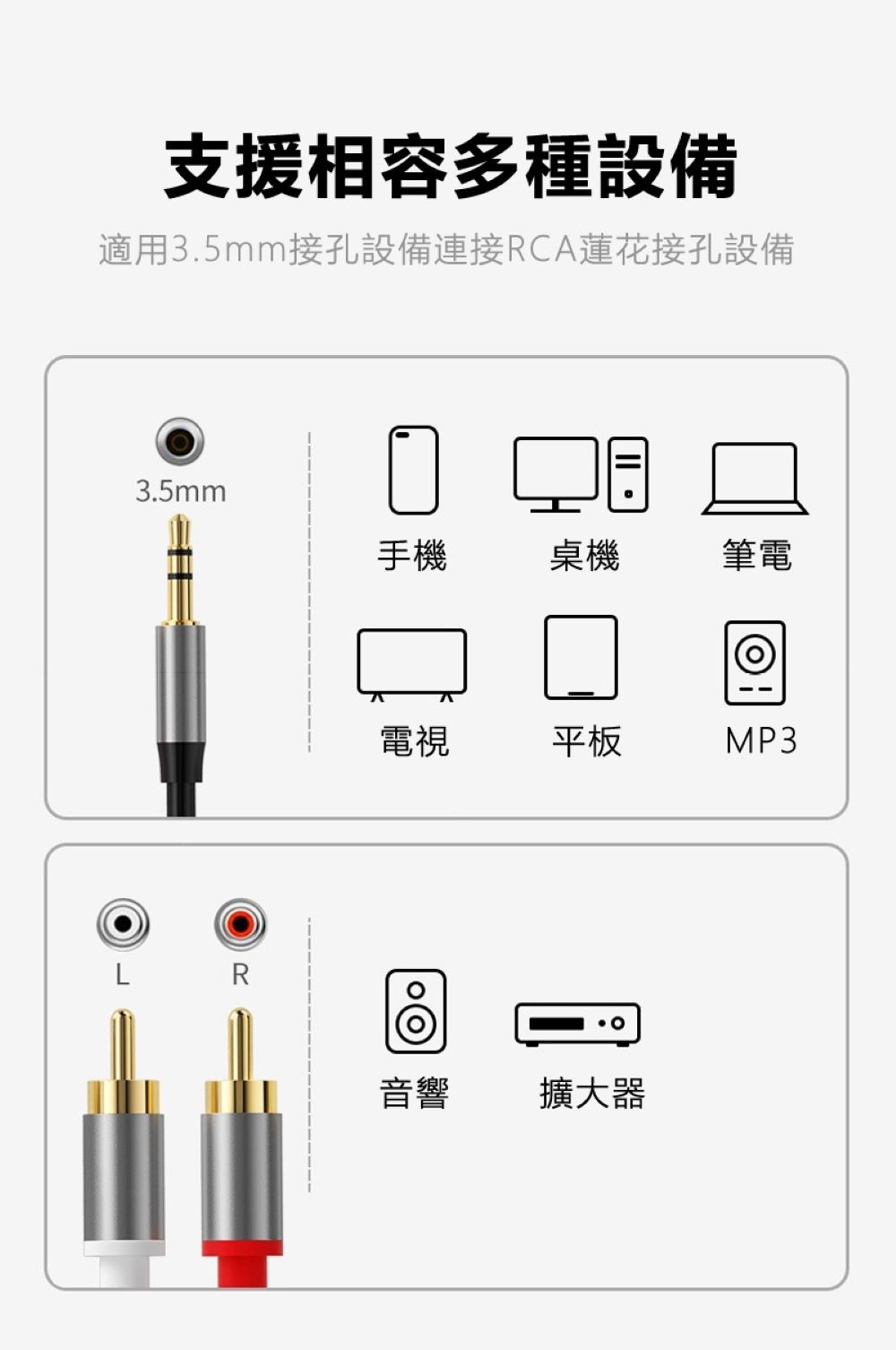 支援相容多種設備
適用3.5mm接孔設備連接RCA蓮花接孔設備

3.5mm

手機 桌機 筆電

電視 平板 MP3

L R

音響 擴大器