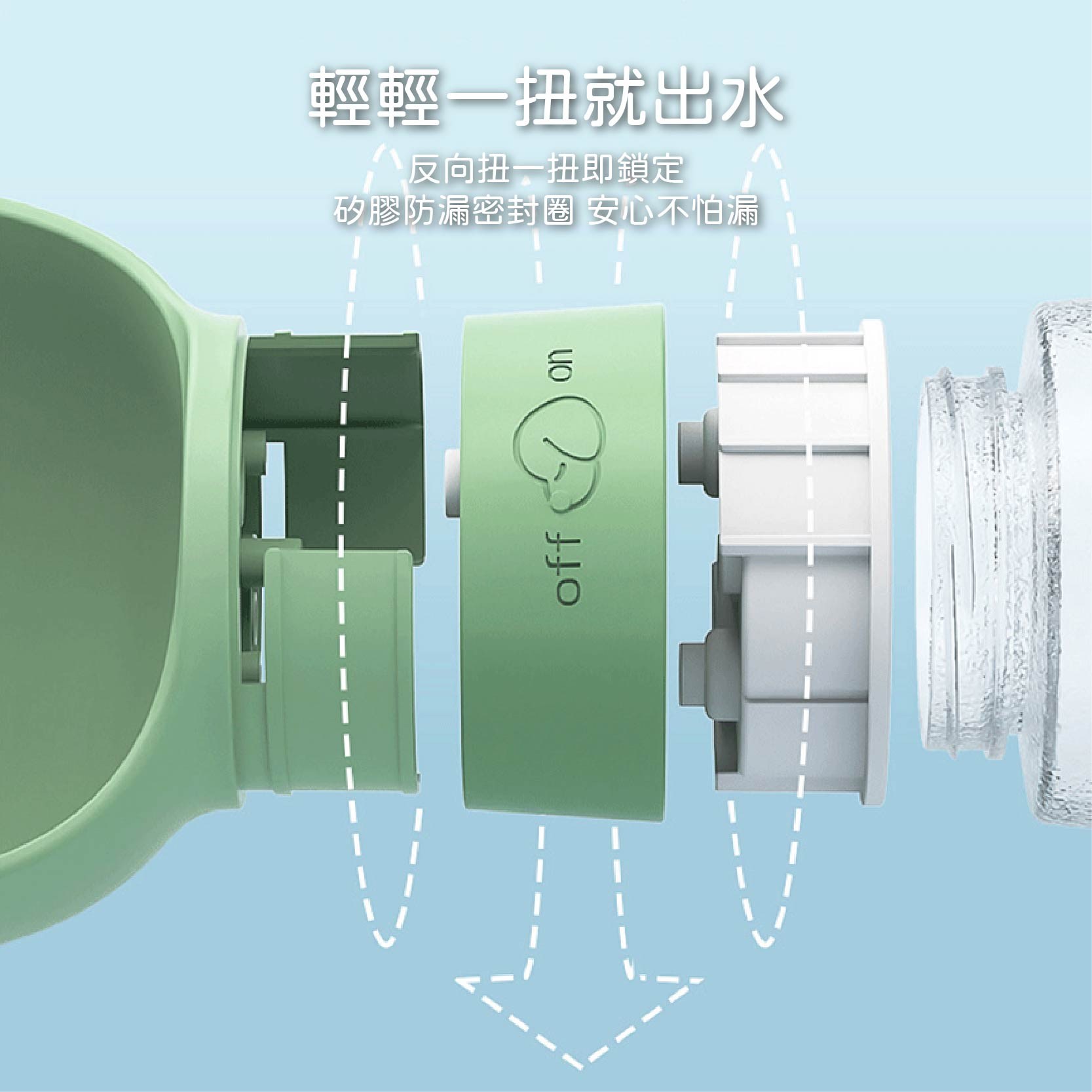 輕輕一扭就出水

反向扭一扭即鎖定
矽膠防漏密封圈 安心不怕漏

on
off