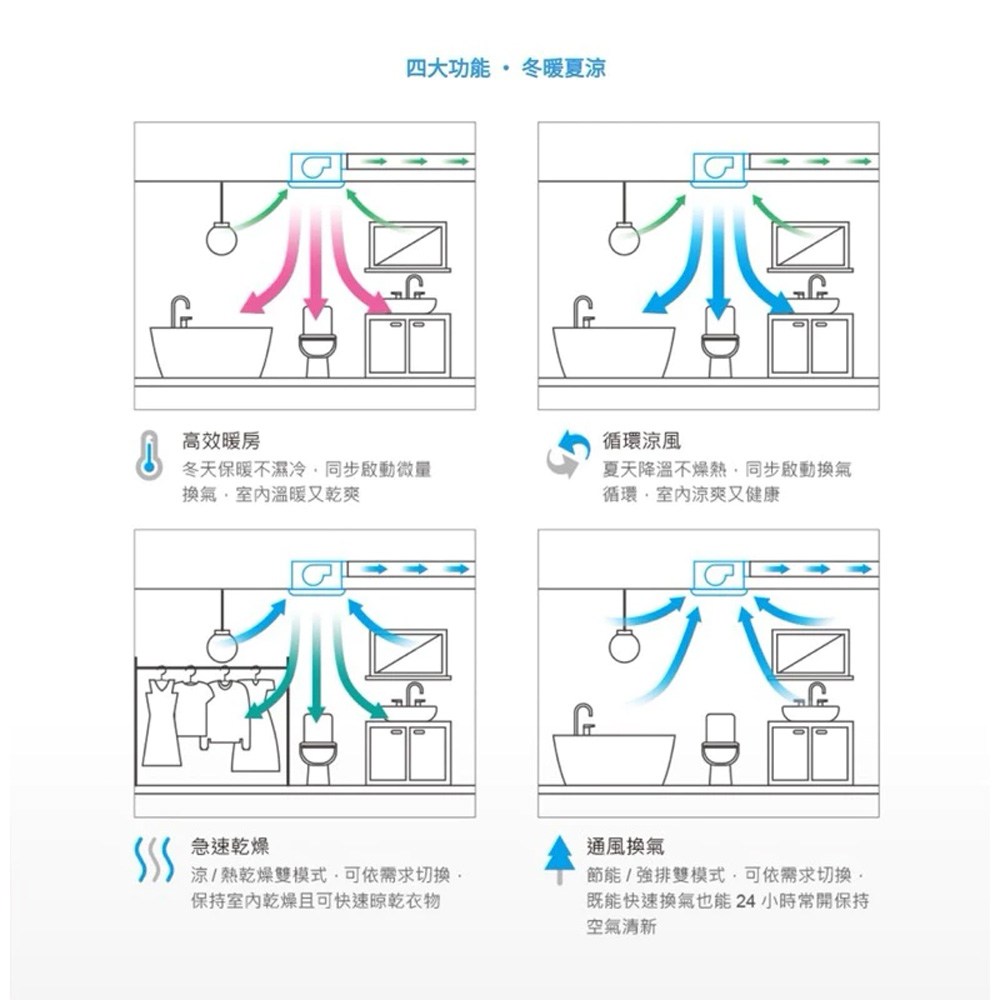 四大功能 · 冬暖夏涼

高效暖房
冬天保暖不濕冷，同步啟動微量換氣，室內溫暖又乾爽

循環涼風
夏天降溫不燥熱，同步啟動換氣循環，室內涼爽又健康

急速乾燥
涼 / 熱乾燥雙模式，可依需求切換，保持室內乾燥且可快速晾乾衣物

通風換氣
節能 / 強排雙模式，可依需求切換，既能快速換氣也能 24 小時常開保持空氣清新