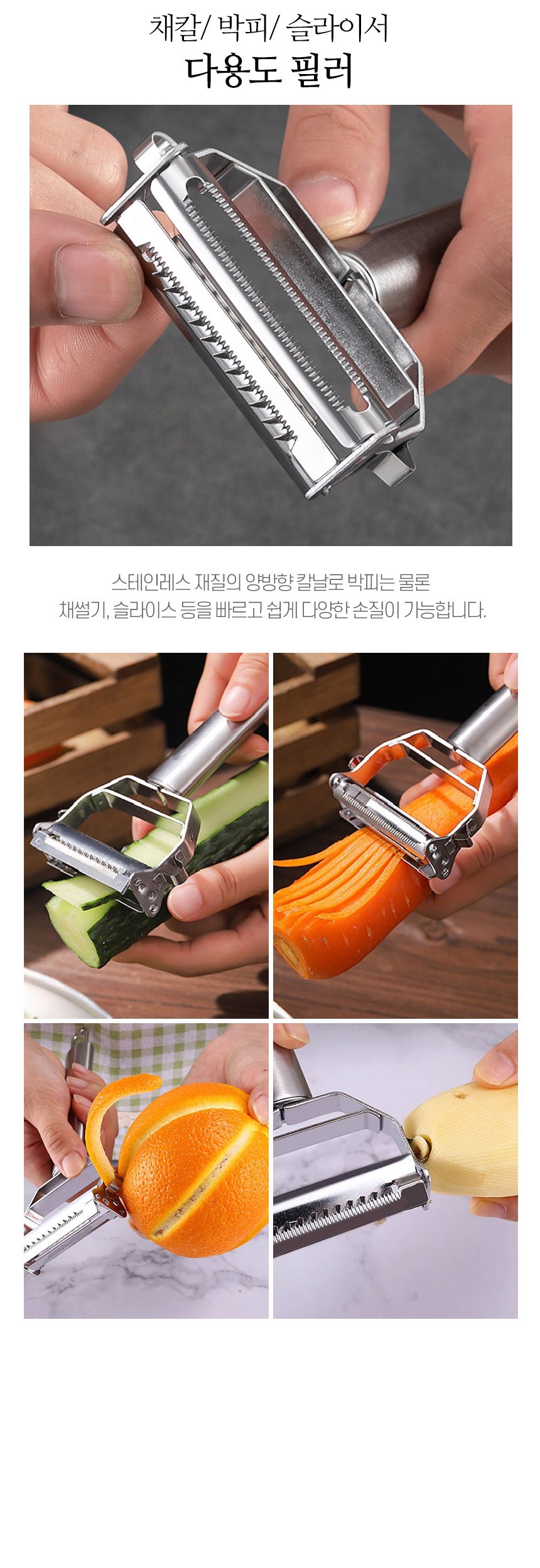 채칼/ 박피/ 슬라이서
다용도 필러

스테인레스 재질의 양방향 칼날로 박피는 물론
채썰기, 슬라이스 등을 빠르고 쉽게 다양한 손질이 가능합니다.