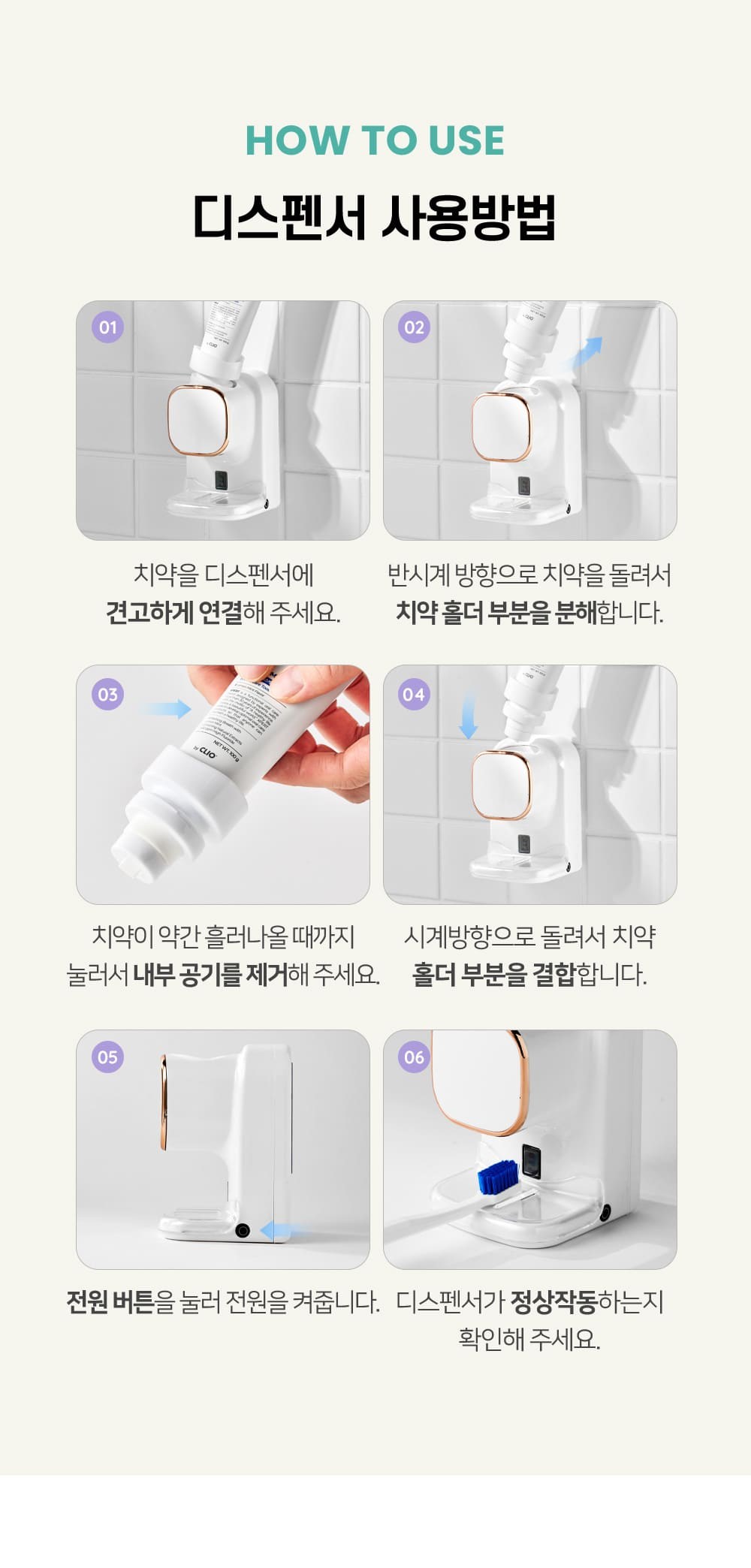 HOW TO USE

디스펜서 사용방법

01

치약을 디스펜서에 견고하게 연결해 주세요.

02

반시계 방향으로 치약을 돌려서 치약 홀더 부분을 분해합니다.

03

NET WT. 100 g

CLIO

치약이 약간 흘러나올 때까지 눌러서 내부 공기를 제거해 주세요.

04

시계방향으로 돌려서 치약 홀더 부분을 결합합니다.

05

전원 버튼을 눌러 전원을 켜줍니다.

06

디스펜서가 정상작동하는지 확인해 주세요.