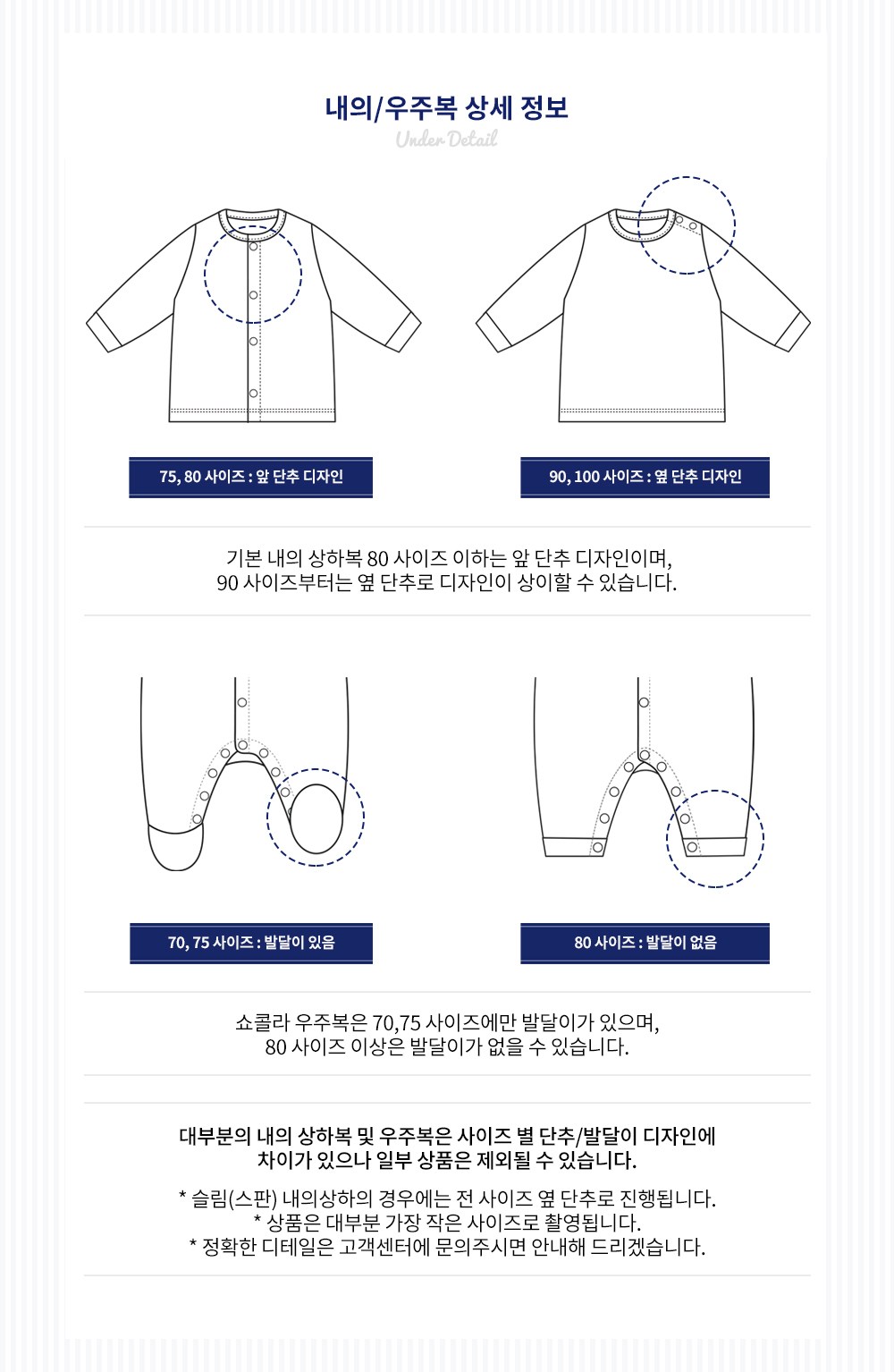 내의/우주복 상세 정보
Under Detail

75, 80 사이즈 : 앞 단추 디자인

90, 100 사이즈 : 옆 단추 디자인

기본 내의 상하복 80 사이즈 이하는 앞 단추 디자인이며,
90 사이즈부터는 옆 단추로 디자인이 상이할 수 있습니다.

70, 75 사이즈 : 발달이 있음

80 사이즈 : 발달이 없음

쇼콜라 우주복은 70,75 사이즈에만 발달이가 있으며,
80 사이즈 이상은 발달이가 없을 수 있습니다.

대부분의 내의 상하복 및 우주복은 사이즈 별 단추/발달이 디자인에
차이가 있으나 일부 상품은 제외될 수 있습니다.

* 슬림(스판) 내의상하의 경우에는 전 사이즈 옆 단추로 진행됩니다.
* 상품은 대부분 가장 작은 사이즈로 촬영됩니다.
* 정확한 디테일은 고객센터에 문의주시면 안내해 드리겠습니다.