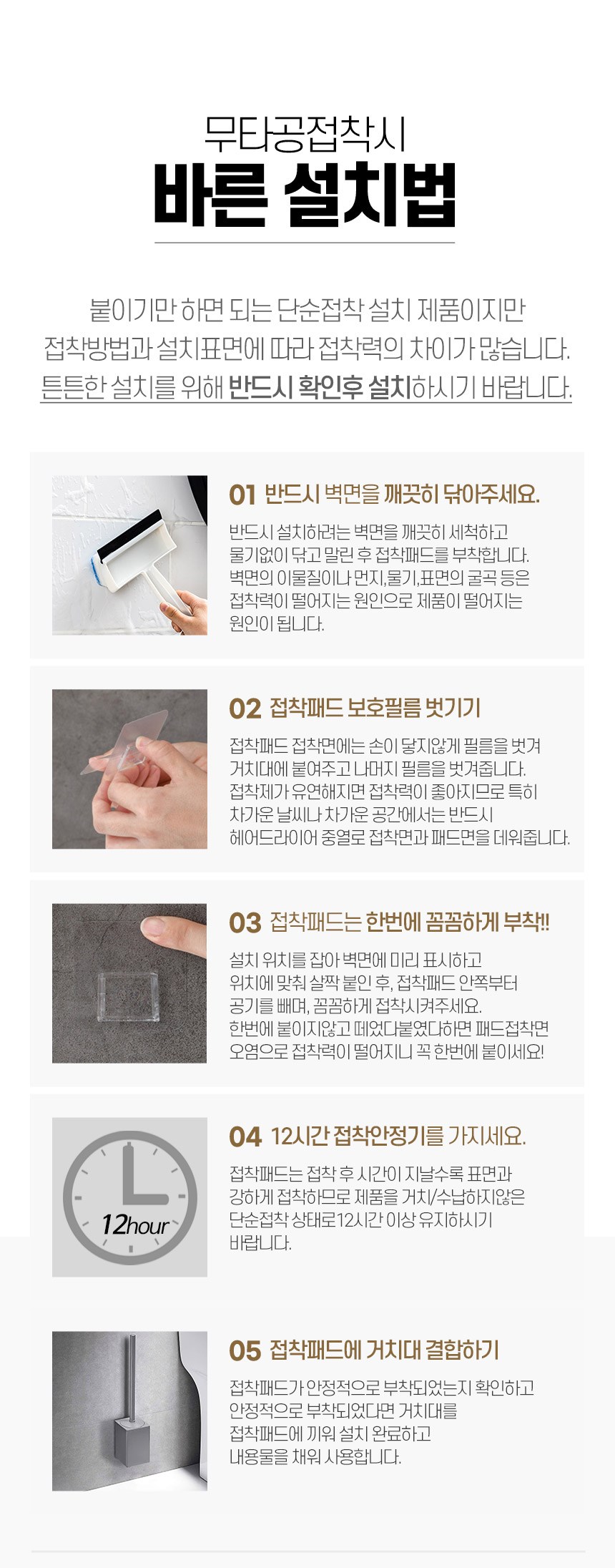 무타공접착시
바른 설치법

붙이기만 하면 되는 단순접착 설치 제품이지만
접착방법과 설치표면에 따라 접착력의 차이가 많습니다.
튼튼한 설치를 위해 반드시 확인후 설치하시기 바랍니다.

01 반드시 벽면을 깨끗히 닦아주세요.

반드시 설치하려는 벽면을 깨끗히 세척하고 물기없이 닦고 말린 후 접착패드를 부착합니다. 벽면의 이물질이나 먼지,물기,표면의 굴곡 등은 접착력이 떨어지는 원인으로 제품이 떨어지는 원인이 됩니다.

02 접착패드 보호필름 벗기기

접착패드 접착면에는 손이 닿지않게 필름을 벗겨 거치대에 붙여주고 나머지 필름을 벗겨줍니다. 접착제가 유연해지면 접착력이 좋아지므로 특히 차가운 날씨나 차가운 공간에서는 반드시 헤어드라이어 중열로 접착면과 패드면을 데워줍니다.

03 접착패드는 한번에 꼼꼼하게 부착!!

설치 위치를 잡아 벽면에 미리 표시하고 위치에 맞춰 살짝 붙인 후, 접착패드 안쪽부터 공기를 빼며, 꼼꼼하게 접착시켜주세요. 한번에 붙이지않고 떼었다붙였다하면 패드접착면 오염으로 접착력이 떨어지니 꼭 한번에 붙이세요!

12hour

04 12시간 접착안정기를 가지세요.

접착패드는 접착 후 시간이 지날수록 표면과 강하게 접착하므로 제품을 거치/수납하지않은 단순접착 상태로12시간 이상 유지하시기 바랍니다.

05 접착패드에 거치대 결합하기

접착패드가 안정적으로 부착되었는지 확인하고 안정적으로 부착되었다면 거치대를 접착패드에 끼워 설치 완료하고 내용물을 채워 사용합니다.