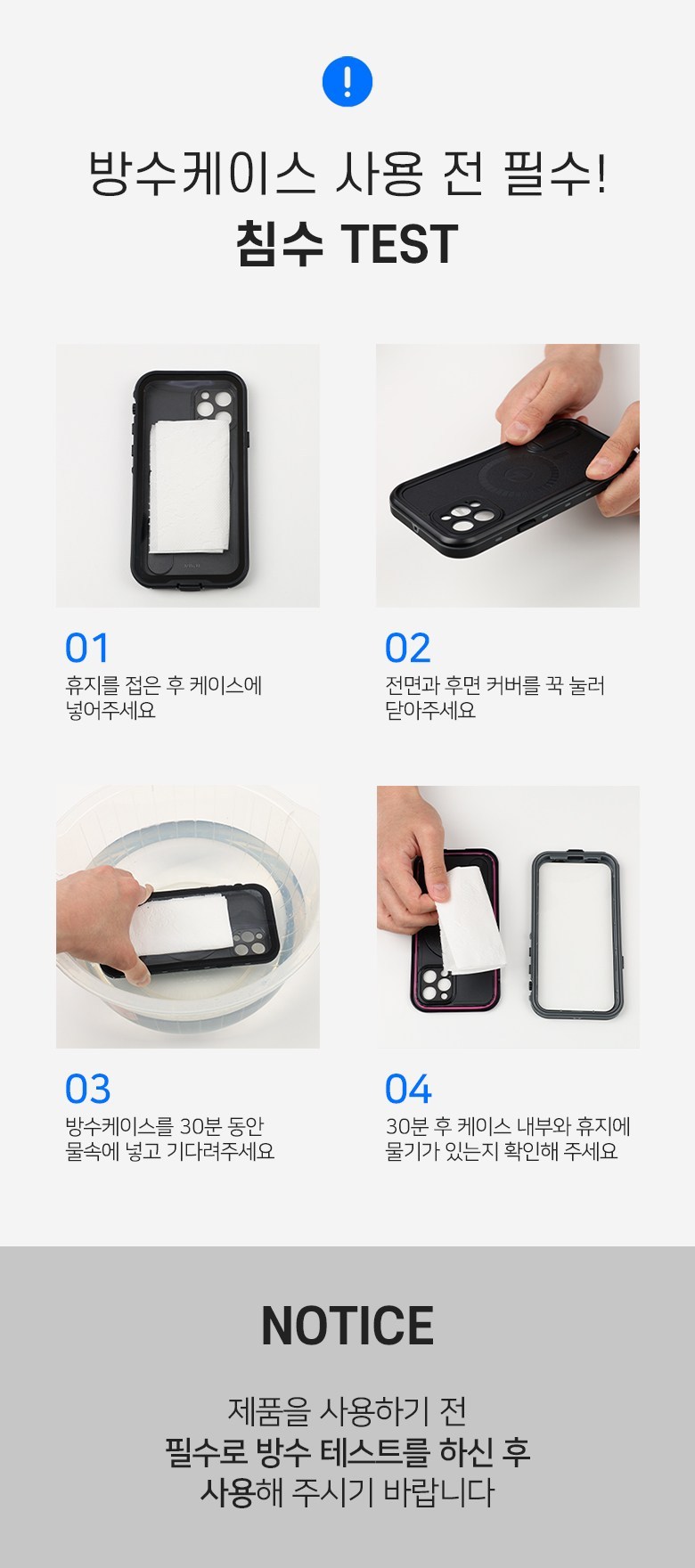 !

방수케이스 사용 전 필수!
침수 TEST

01
휴지를 접은 후 케이스에 넣어주세요

02
전면과 후면 커버를 꾹 눌러 닫아주세요

03
방수케이스를 30분 동안 물속에 넣고 기다려주세요

04
30분 후 케이스 내부와 휴지에 물기가 있는지 확인해 주세요

NOTICE

제품을 사용하기 전
필수로 방수 테스트를 하신 후
사용해 주시기 바랍니다