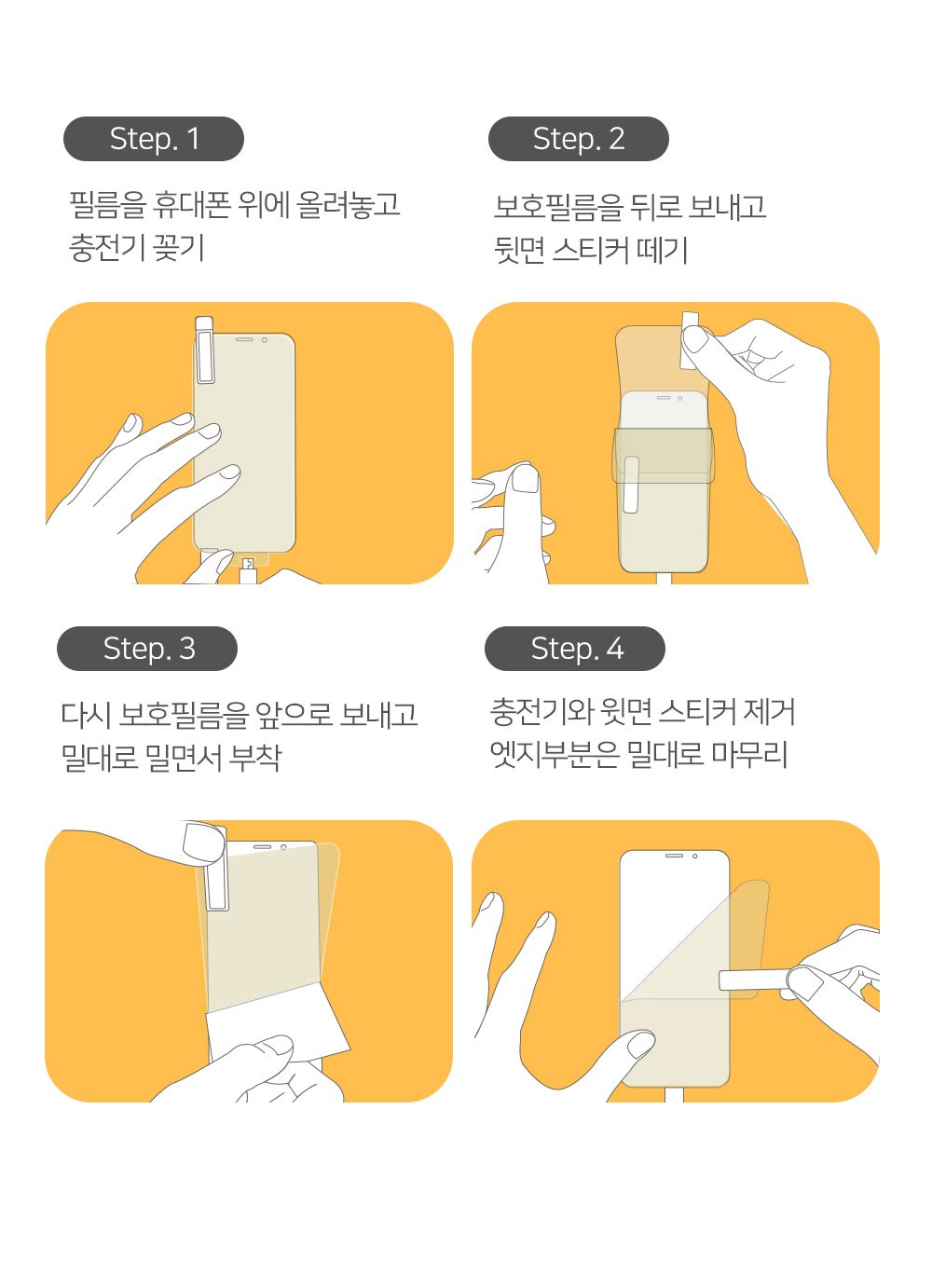 Step. 1

필름을 휴대폰 위에 올려놓고
충전기 꽂기

Step. 2

보호필름을 뒤로 보내고
뒷면 스티커 떼기

Step. 3

다시 보호필름을 앞으로 보내고
밀대로 밀면서 부착

Step. 4

충전기와 윗면 스티커 제거
엣지부분은 밀대로 마무리