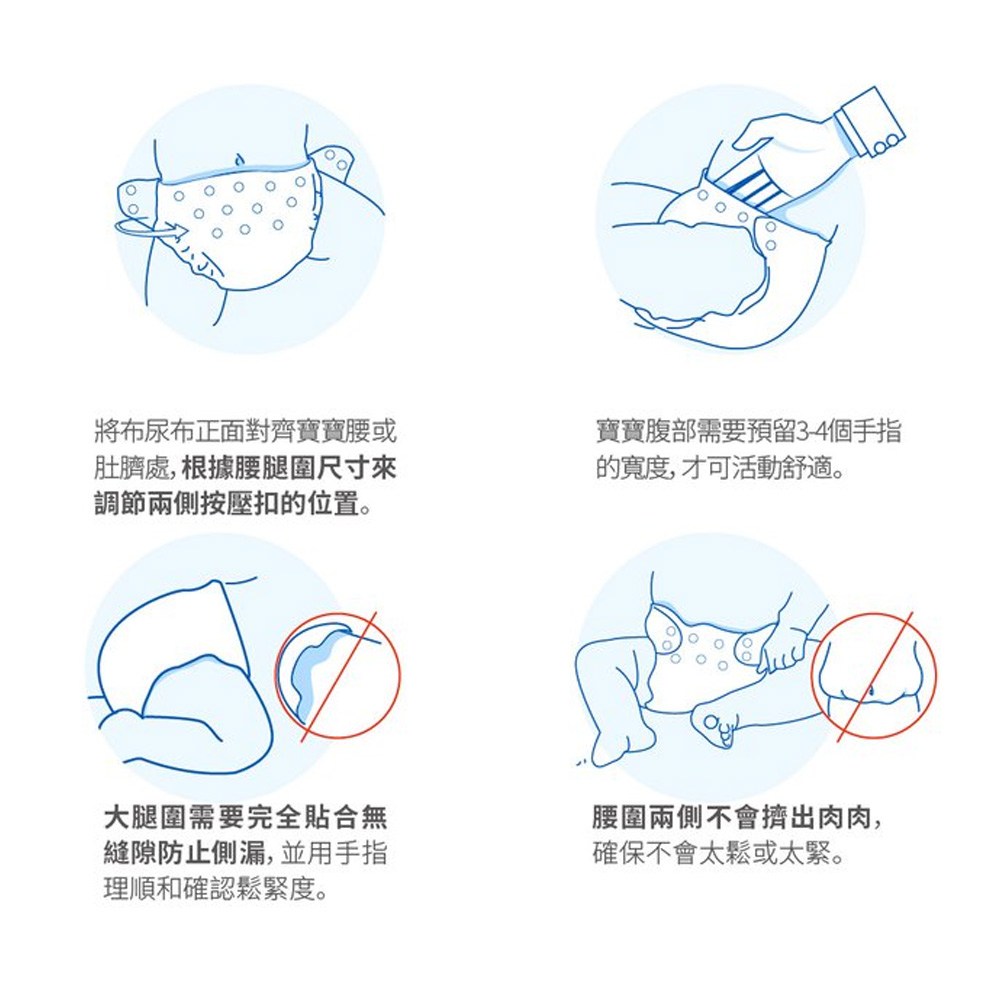 將布尿布正面對齊寶寶腰或肚臍處，根據腰腿圍尺寸來調節兩側按壓扣的位置。

寶寶腹部需要預留3-4個手指的寬度，才可活動舒適。

大腿圍需要完全貼合無縫隙防止側漏，並用手指理順和確認鬆緊度。

腰圍兩側不會擠出肉肉，確保不會太鬆或太緊。