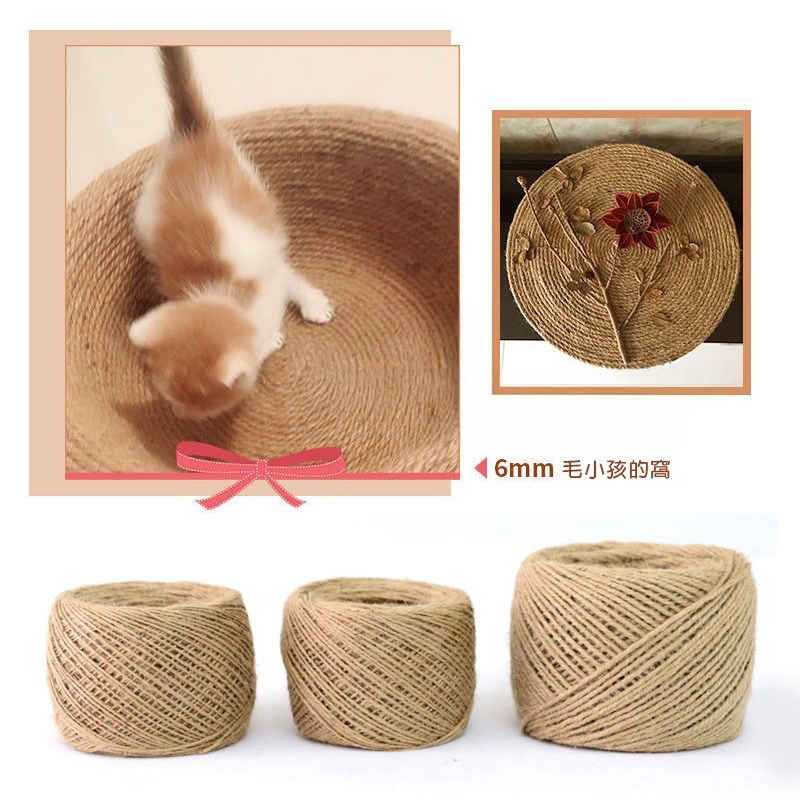 6mm 毛小孩的窩