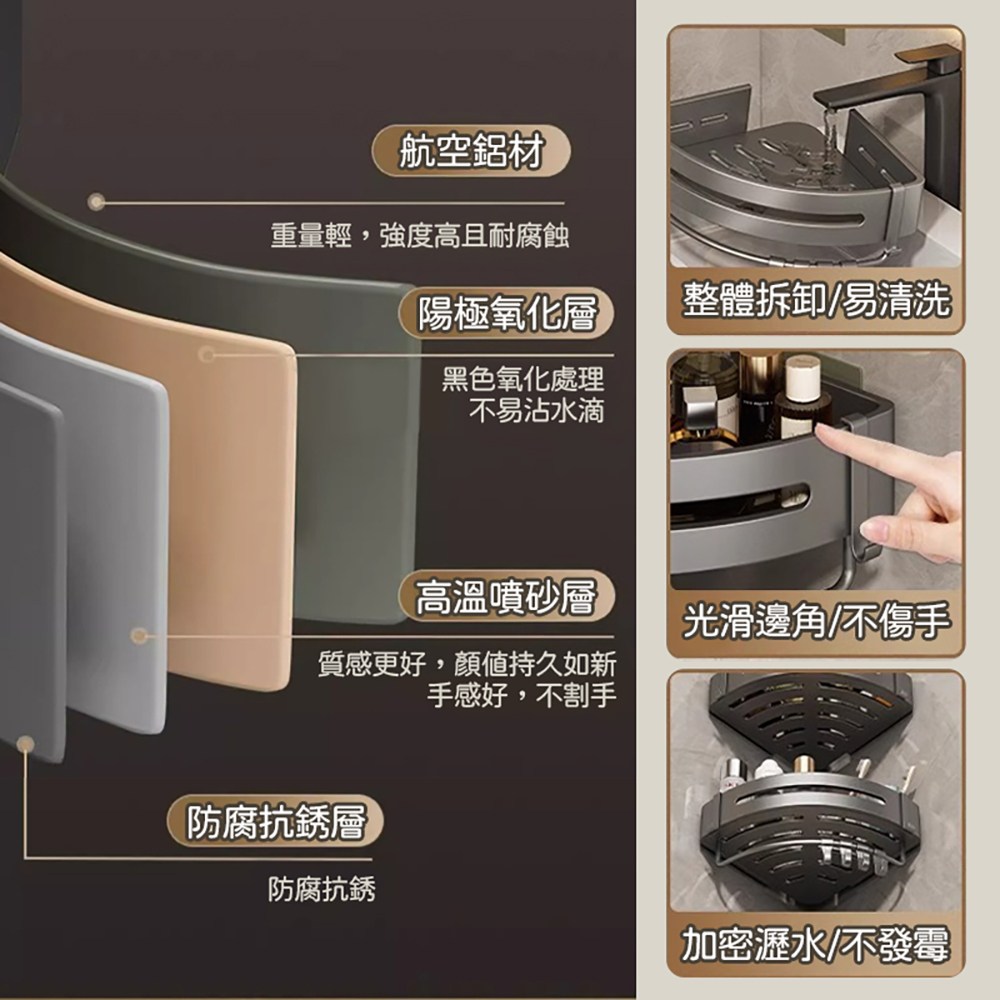 航空鋁材

重量輕，強度高且耐腐蝕

陽極氧化層

黑色氧化處理
不易沾水滴

高溫噴砂層

質感更好，顏值持久如新
手感好，不割手

防腐抗銹層

防腐抗銹

整體拆卸/易清洗

光滑邊角/不傷手

加密瀝水/不發霉