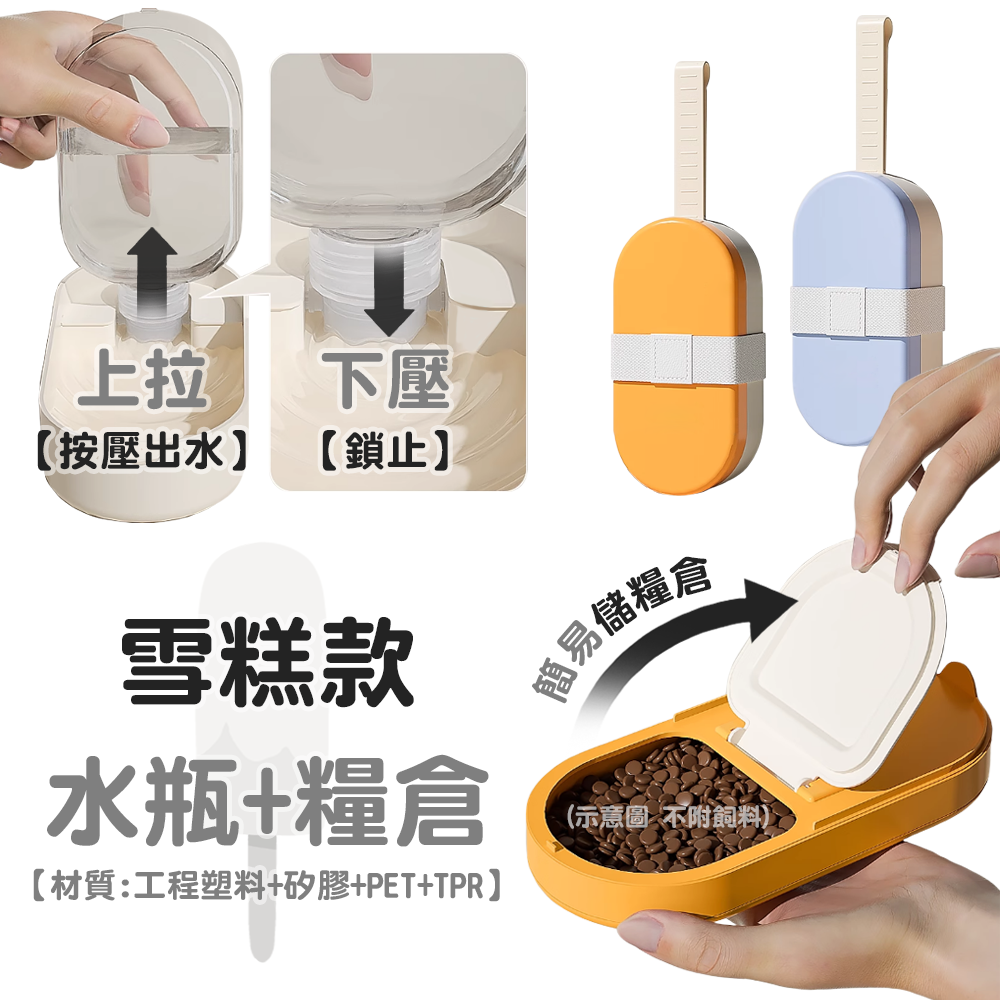 上拉
【按壓出水】

下壓
【鎖止】

雪糕款
水瓶+糧倉
【材質:工程塑料+矽膠+PET+TPR】

簡易儲糧倉

(示意圖 不附飼料)