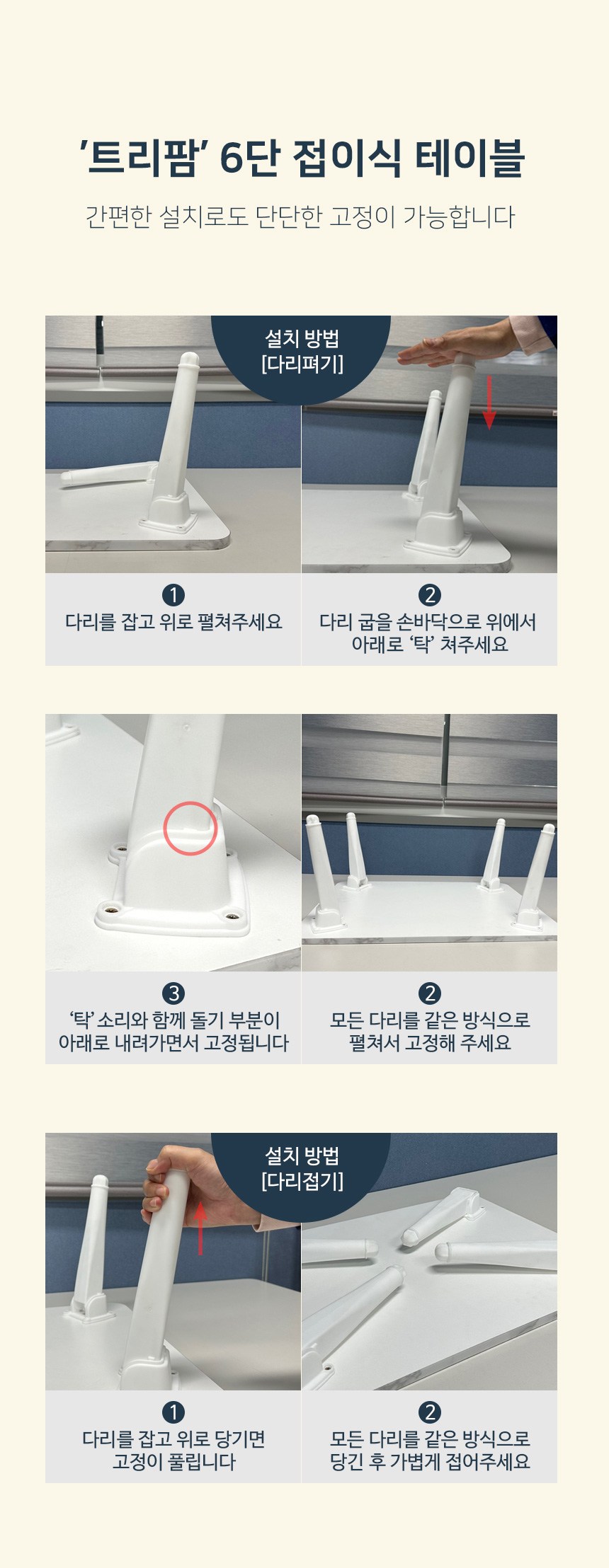 '트리팜' 6단 접이식 테이블

간편한 설치로도 단단한 고정이 가능합니다

설치 방법
[다리펴기]

1
다리를 잡고 위로 펼쳐주세요

2
다리 굽을 손바닥으로 위에서 아래로 '탁' 쳐주세요

3
'탁' 소리와 함께 돌기 부분이 아래로 내려가면서 고정됩니다

2
모든 다리를 같은 방식으로 펼쳐서 고정해 주세요

설치 방법
[다리접기]

1
다리를 잡고 위로 당기면 고정이 풀립니다

2
모든 다리를 같은 방식으로 당긴 후 가볍게 접어주세요