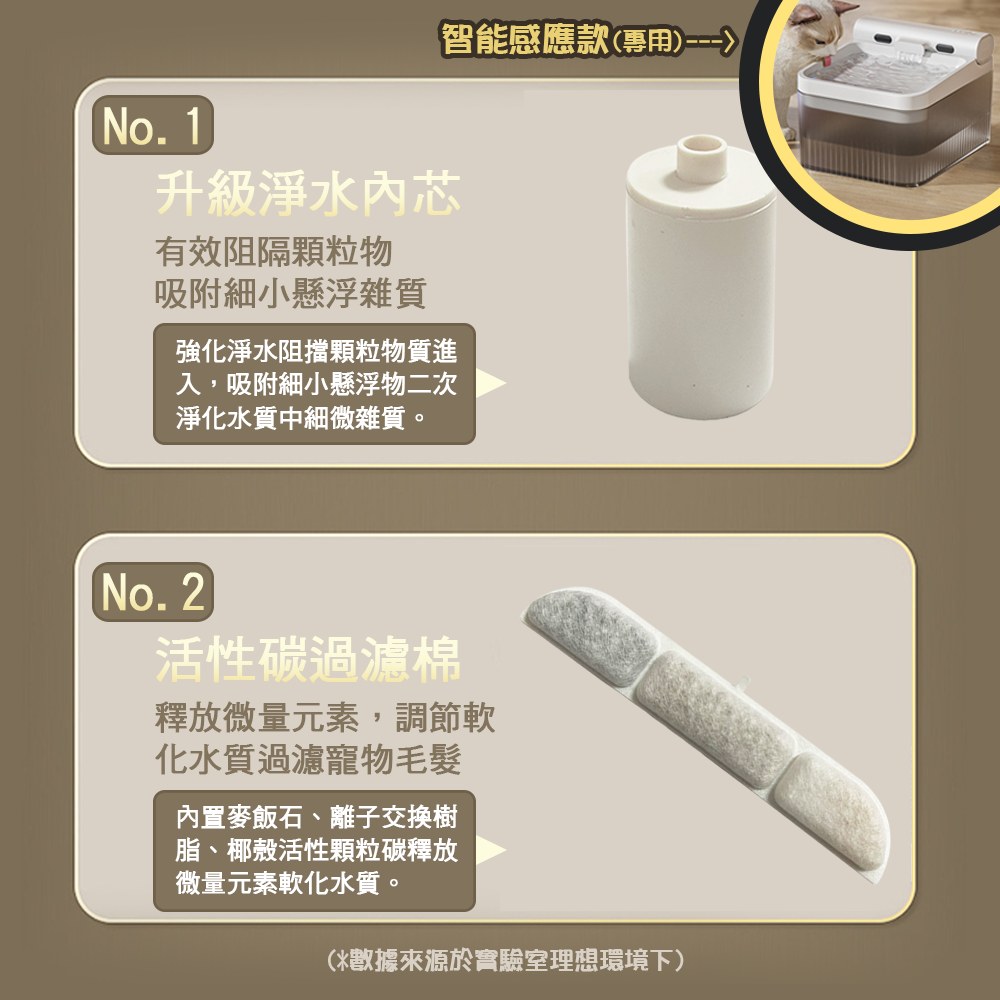 智能感應款(專用)--->

No. 1
升級淨水內芯
有效阻隔顆粒物
吸附細小懸浮雜質

強化淨水阻擋顆粒物質進入，吸附細小懸浮物二次淨化水質中細微雜質。

No. 2
活性碳過濾棉
釋放微量元素，調節軟化水質過濾寵物毛髮

內置麥飯石、離子交換樹脂、椰殼活性顆粒碳釋放微量元素軟化水質。

(*數據來源於實驗室理想環境下)