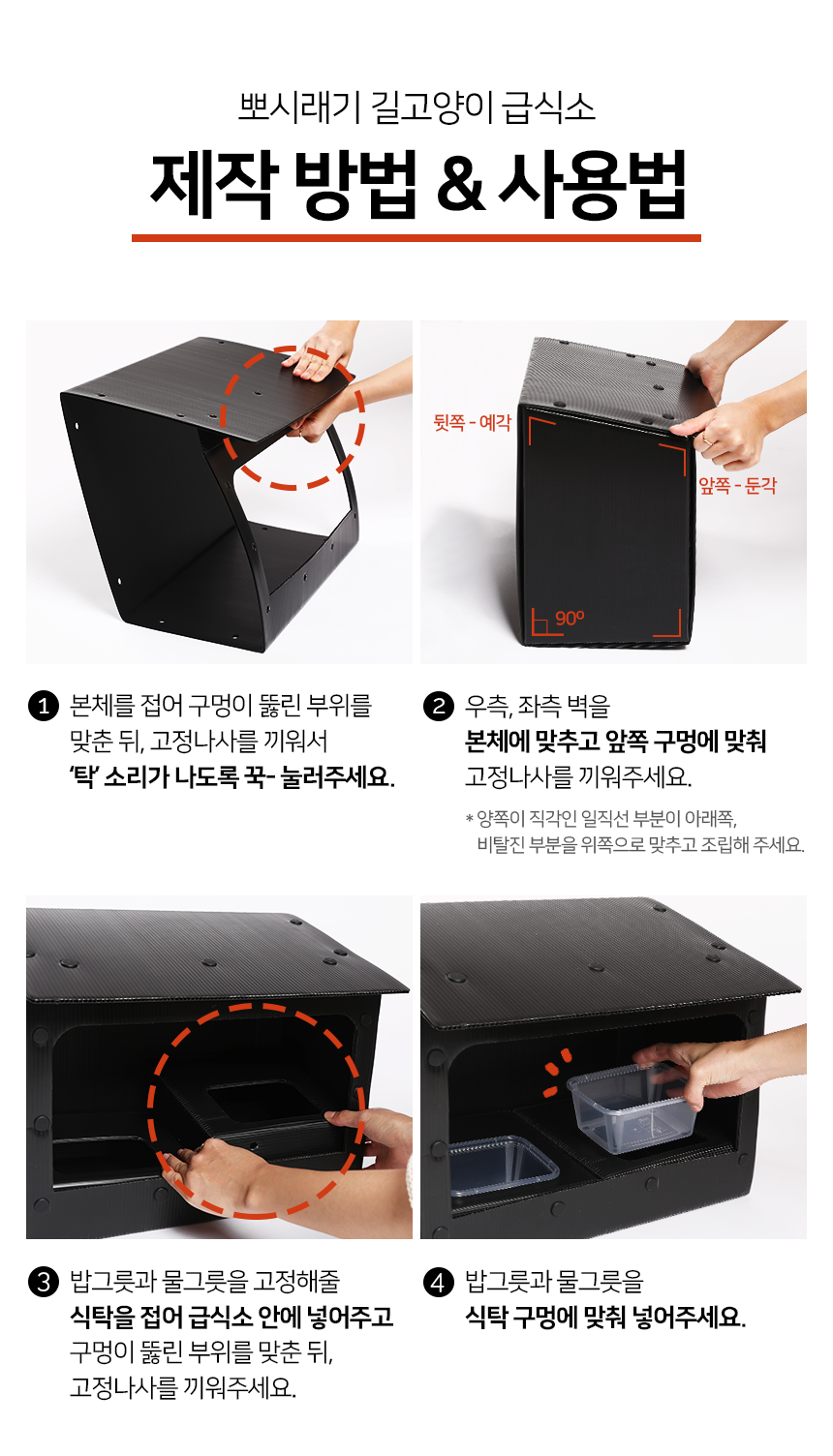 뽀시래기 길고양이 급식소

제작 방법 & 사용법

뒷쪽 - 예각

앞쪽 - 둔각

90º

1 본체를 접어 구멍이 뚫린 부위를 맞춘 뒤, 고정나사를 끼워서 '탁' 소리가 나도록 꾹- 눌러주세요.

2 우측, 좌측 벽을 본체에 맞추고 앞쪽 구멍에 맞춰 고정나사를 끼워주세요.

* 양쪽이 직각인 일직선 부분이 아래쪽, 비탈진 부분을 위쪽으로 맞추고 조립해 주세요.

3 밥그릇과 물그릇을 고정해줄 식탁을 접어 급식소 안에 넣어주고 구멍이 뚫린 부위를 맞춘 뒤, 고정나사를 끼워주세요.

4 밥그릇과 물그릇을 식탁 구멍에 맞춰 넣어주세요.