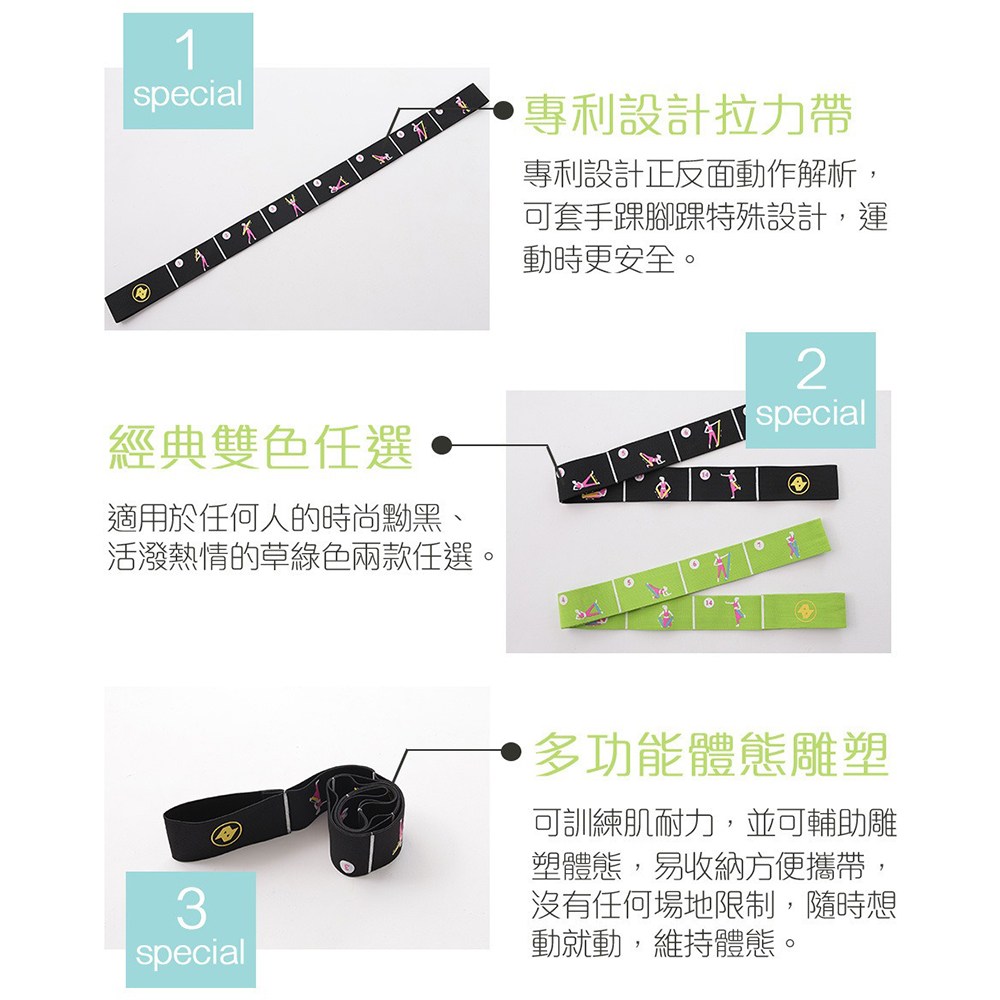 1
special

專利設計拉力帶

專利設計正反面動作解析，可套手踝腳踝特殊設計，運動時更安全。

2
special

經典雙色任選

適用於任何人的時尚黝黑、活潑熱情的草綠色兩款任選。

多功能體態雕塑

可訓練肌耐力，並可輔助雕塑體態，易收納方便攜帶，沒有任何場地限制，隨時想動就動，維持體態。

3
special