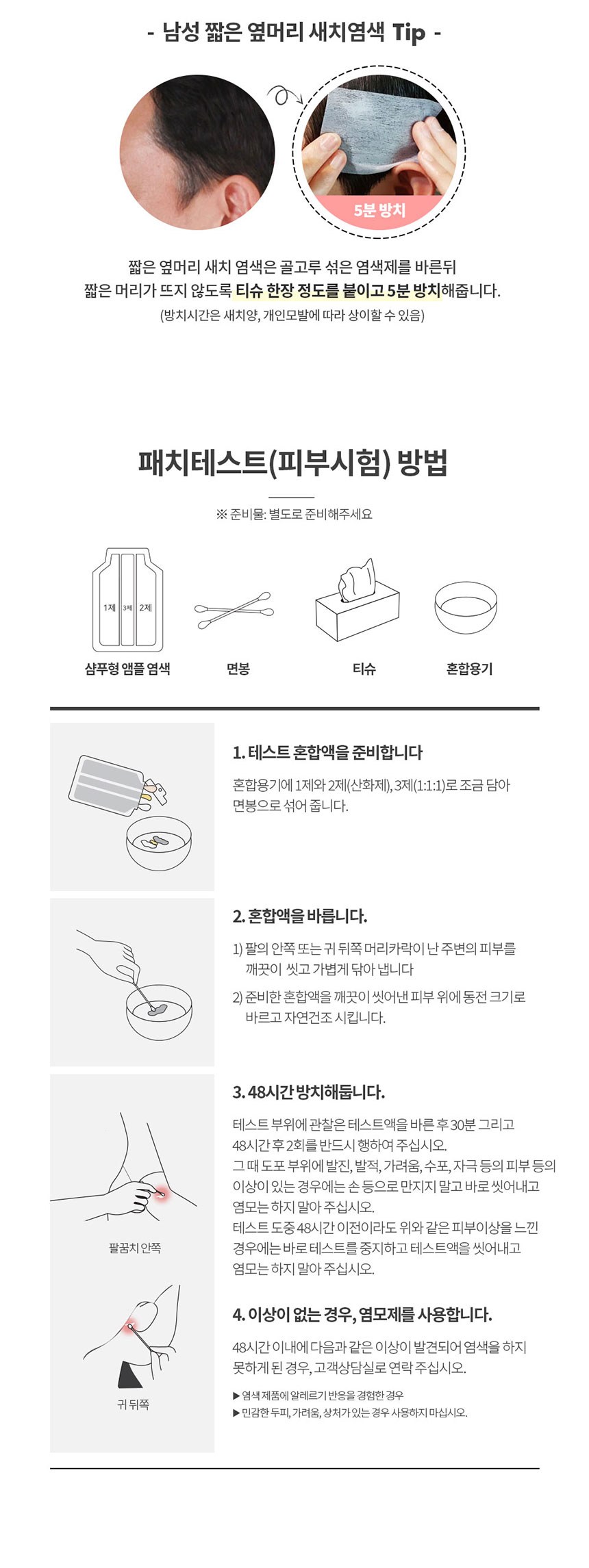 - 남성 짧은 옆머리 새치염색 Tip -

5분 방치

짧은 옆머리 새치 염색은 골고루 섞은 염색제를 바른뒤 짧은 머리가 뜨지 않도록 티슈 한장 정도를 붙이고 5분 방치해줍니다.
(방치시간은 새치양, 개인모발에 따라 상이할 수 있음)

패치테스트(피부시험) 방법

※ 준비물: 별도로 준비해주세요

1제 3제 2제

샴푸형 앰플 염색

면봉

티슈

혼합용기

1. 테스트 혼합액을 준비합니다

혼합용기에 1제와 2제(산화제), 3제(1:1:1)로 조금 담아 면봉으로 섞어 줍니다.

2. 혼합액을 바릅니다.

1) 팔의 안쪽 또는 귀 뒤쪽 머리카락이 난 주변의 피부를 깨끗이 씻고 가볍게 닦아 냅니다

2) 준비한 혼합액을 깨끗이 씻어낸 피부 위에 동전 크기로 바르고 자연건조 시킵니다.

3. 48시간 방치해둡니다.

테스트 부위에 관찰은 테스트액을 바른 후 30분 그리고 48시간 후 2회를 반드시 행하여 주십시오.
그 때 도포 부위에 발진, 발적, 가려움, 수포, 자극 등의 피부 등의 이상이 있는 경우에는 손 등으로 만지지 말고 바로 씻어내고 염모는 하지 말아 주십시오.
테스트 도중 48시간 이전이라도 위와 같은 피부이상을 느낀 경우에는 바로 테스트를 중지하고 테스트액을 씻어내고 염모는 하지 말아 주십시오.

팔꿈치 안쪽

4. 이상이 없는 경우, 염모제를 사용합니다.

48시간 이내에 다음과 같은 이상이 발견되어 염색을 하지 못하게 된 경우, 고객상담실로 연락 주십시오.

▶ 염색 제품에 알레르기 반응을 경험한 경우
▶ 민감한 두피, 가려움, 상처가 있는 경우 사용하지 마십시오.

귀 뒤쪽