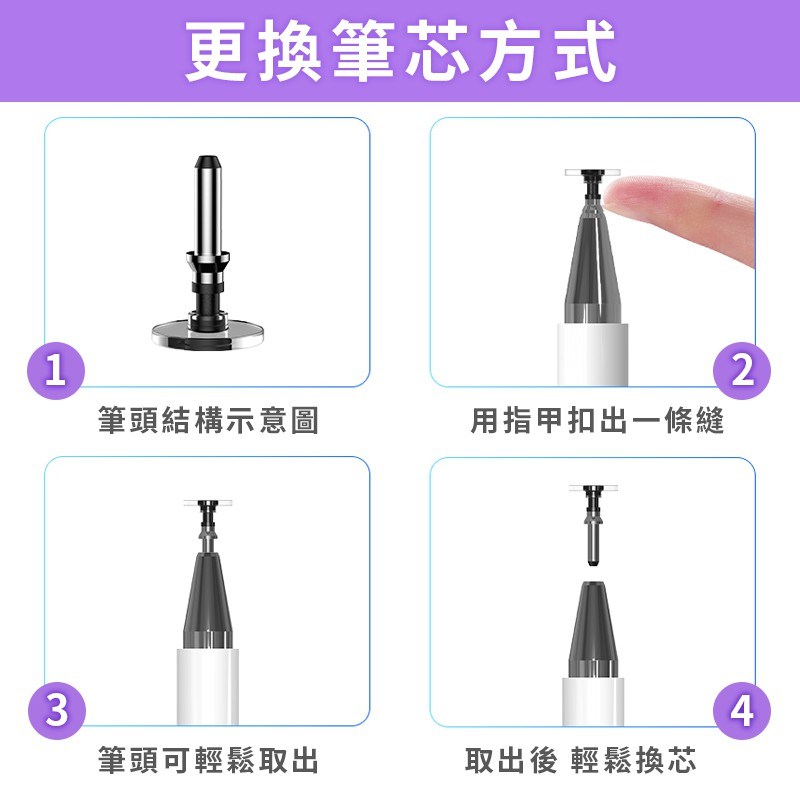 更換筆芯方式

1
筆頭結構示意圖

2
用指甲扣出一條縫

3
筆頭可輕鬆取出

4
取出後 輕鬆換芯