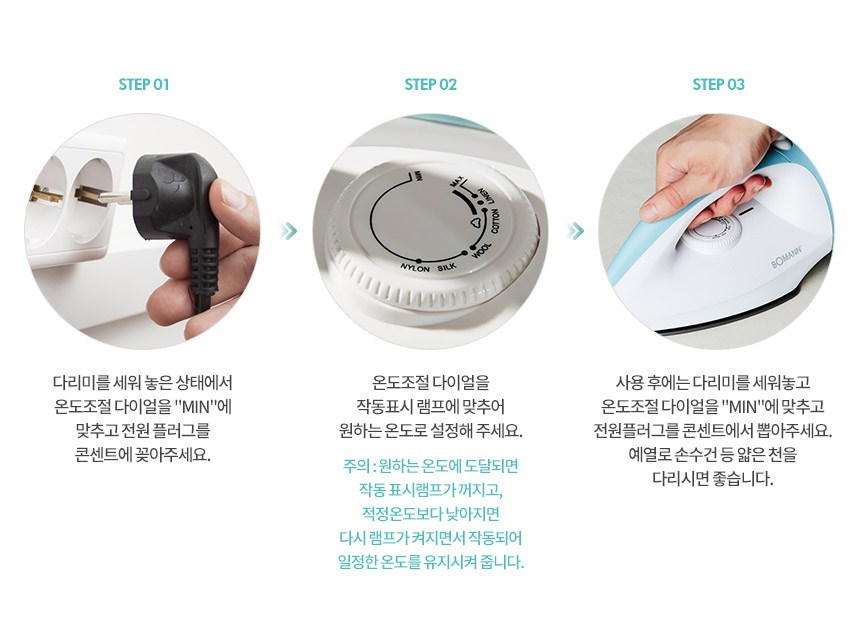 STEP 01

다리미를 세워 놓은 상태에서 온도조절 다이얼을 "MIN"에 맞추고 전원 플러그를 콘센트에 꽂아주세요.

STEP 02

MIN MAX LINEN COTTON WOOL SILK NYLON

온도조절 다이얼을 작동표시 램프에 맞추어 원하는 온도로 설정해 주세요.

주의 : 원하는 온도에 도달되면 작동 표시램프가 꺼지고, 적정온도보다 낮아지면 다시 램프가 켜지면서 작동되어 일정한 온도를 유지시켜 줍니다.

STEP 03

BOMANN

사용 후에는 다리미를 세워놓고 온도조절 다이얼을 "MIN"에 맞추고 전원플러그를 콘센트에서 뽑아주세요. 예열로 손수건 등 얇은 천을 다리시면 좋습니다.